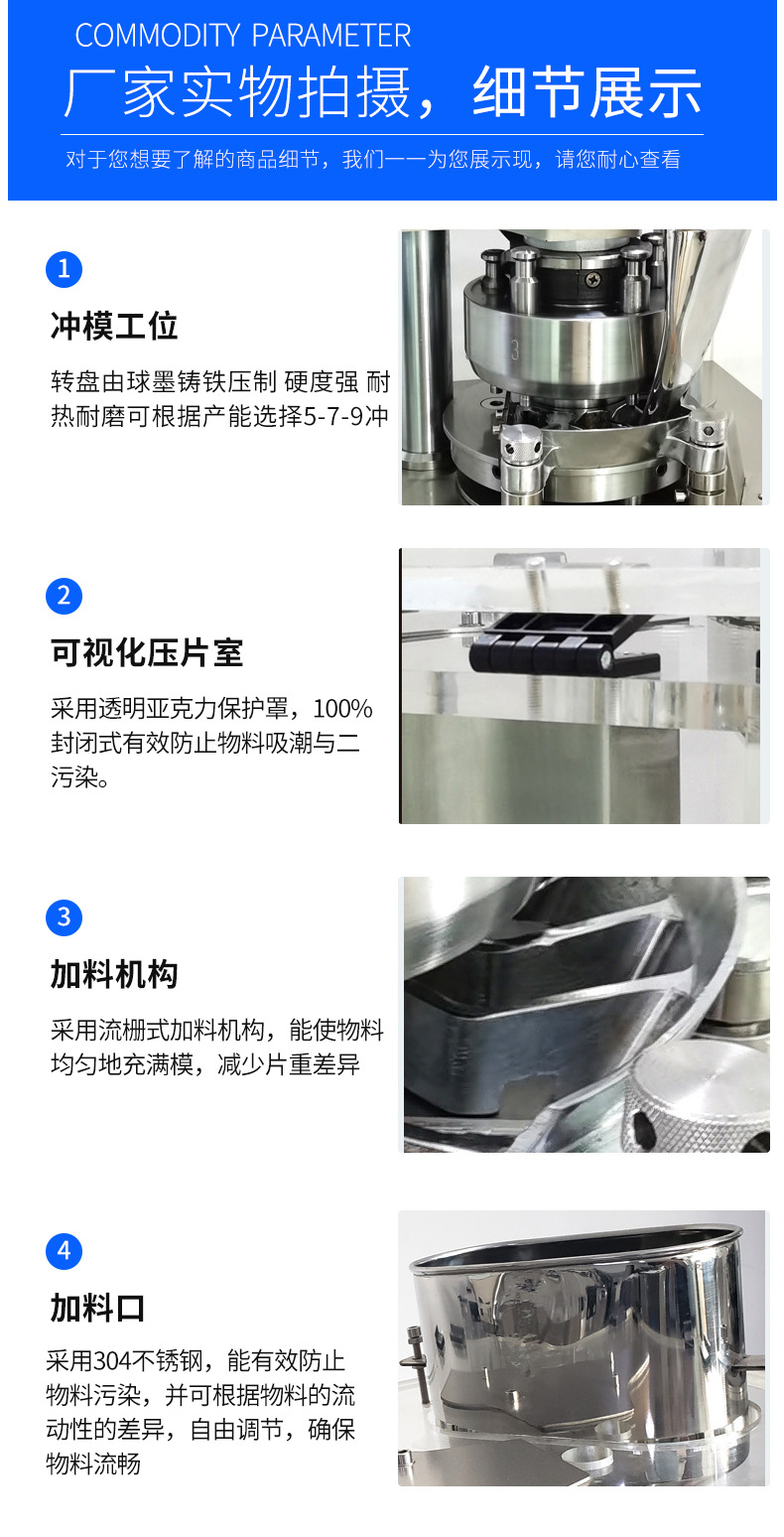 COMMODITY PARAMETER

厂家实物拍摄，细节展示

对于您想要了解的商品细节，我们一一为您展示现，请您耐心查看

1

冲模工位

转盘由球墨铸铁压制 硬度强 耐热耐磨可根据产能选择5-7-9冲

3

2

可视化压片室

采用透明亚克力保护罩，100%封闭式有效防止物料吸潮与二污染。

3

加料机构

采用流栅式加料机构，能使物料均匀地充满模，减少片重差异

4

加料口

采用304不锈钢，能有效防止物料污染，并可根据物料的流动性的差异，自由调节，确保物料流畅