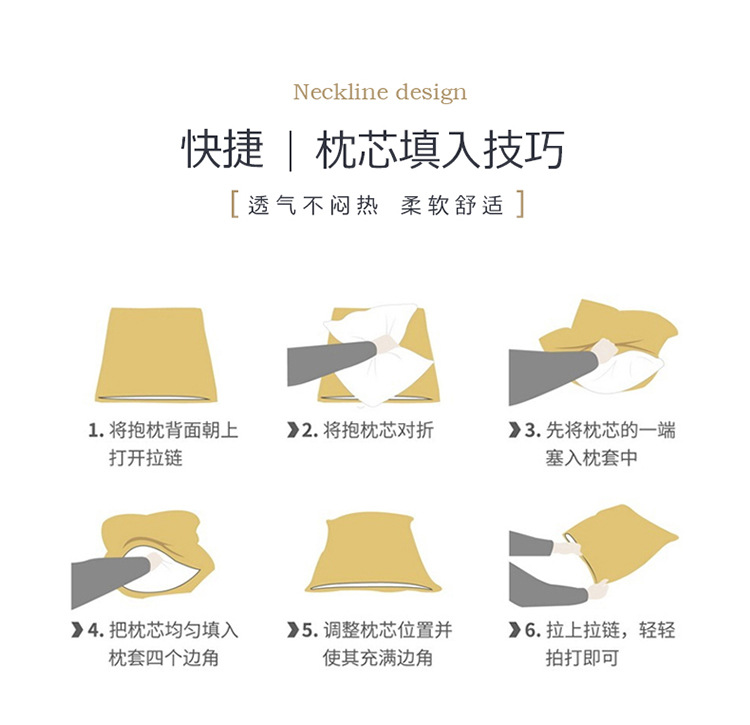 Neckline design

快捷 | 枕芯填入技巧

[ 透气不闷热 柔软舒适 ]

1. 将抱枕背面朝上打开拉链

2. 将抱枕芯对折

3. 先将枕芯的一端塞入枕套中

4. 把枕芯均匀填入枕套四个边角

5. 调整枕芯位置并使其充满边角

6. 拉上拉链，轻轻拍打即可