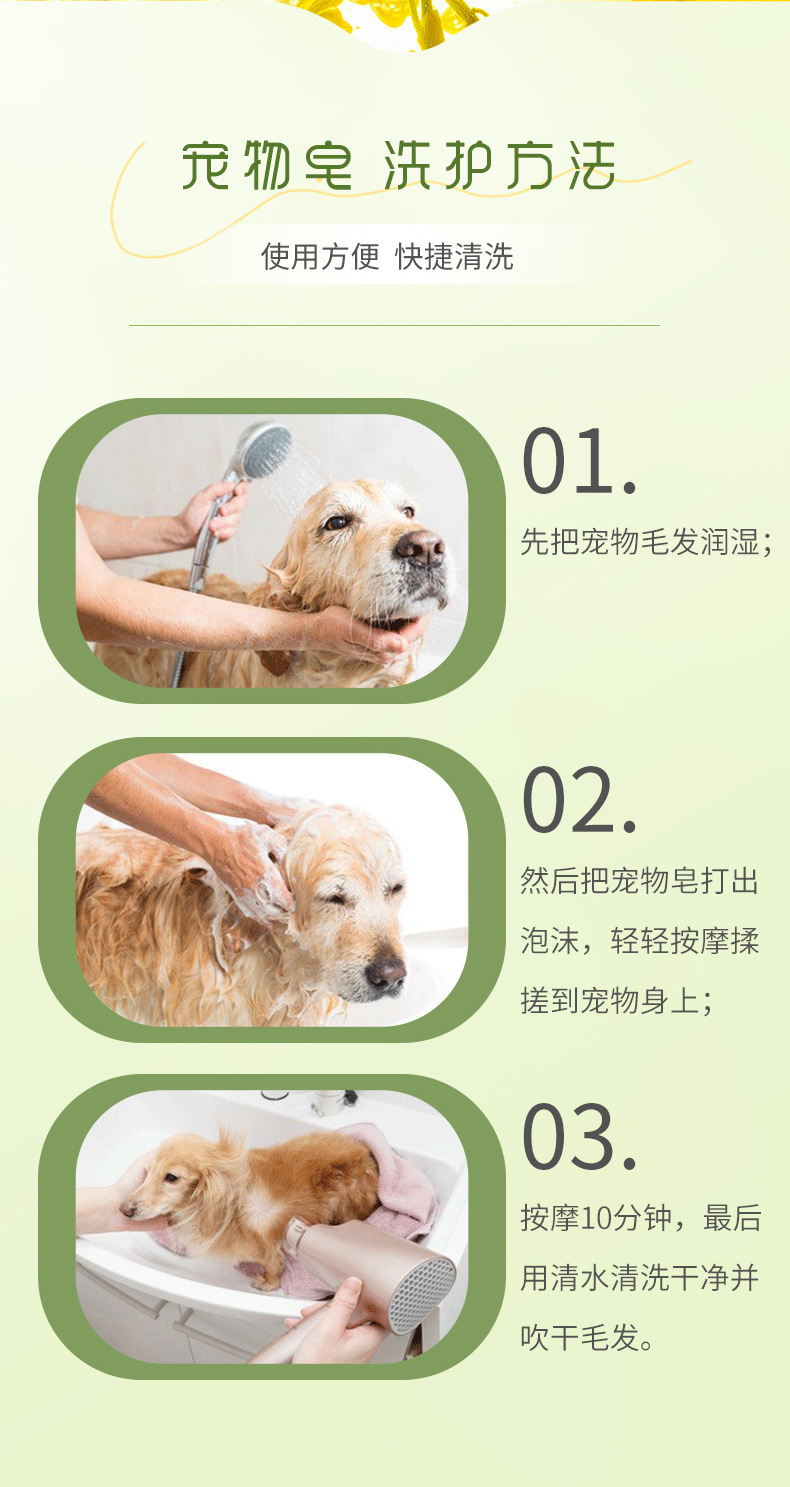 宠物皂 洗护方法

使用方便 快捷清洗

01.

先把宠物毛发润湿；

02.

然后把宠物皂打出泡沫，轻轻按摩揉搓到宠物身上；

03.

按摩10分钟，最后用清水清洗干净并吹干毛发。