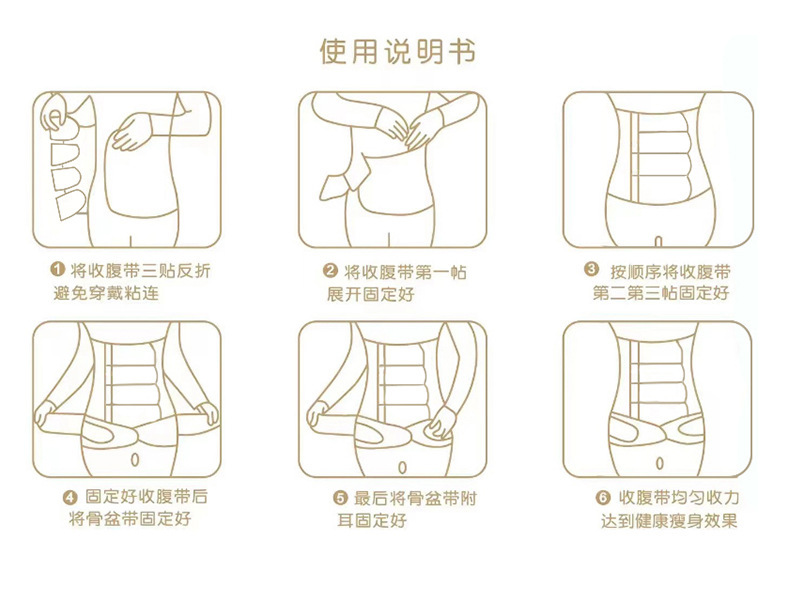 使用说明书

❶ 将收腹带三贴反折避免穿戴粘连

❷ 将收腹带第一帖展开固定好

❸ 按顺序将收腹带第二第三帖固定好

❹ 固定好收腹带后将骨盆带固定好

❺ 最后将骨盆带附耳固定好

❻ 收腹带均匀收力达到健康瘦身效果