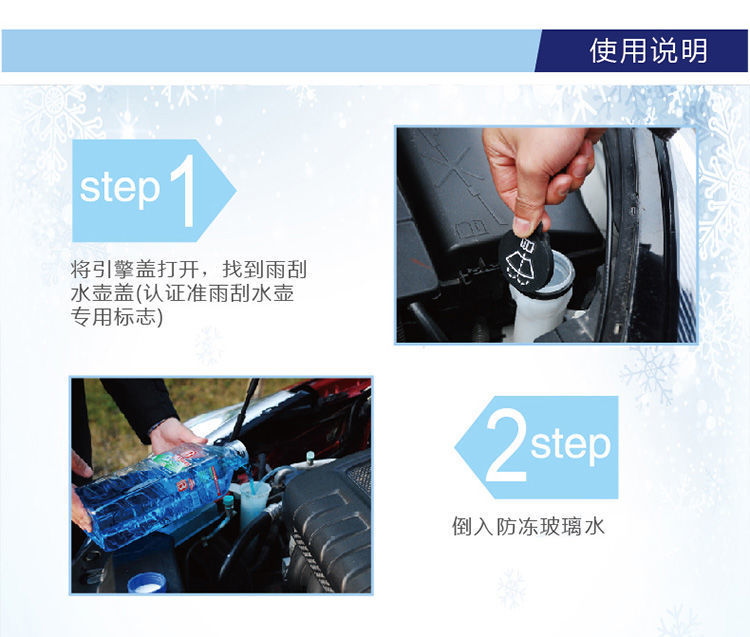 使用说明

step 1

将引擎盖打开，找到雨刮水壶盖(认证准雨刮水壶专用标志)

2 step

倒入防冻玻璃水