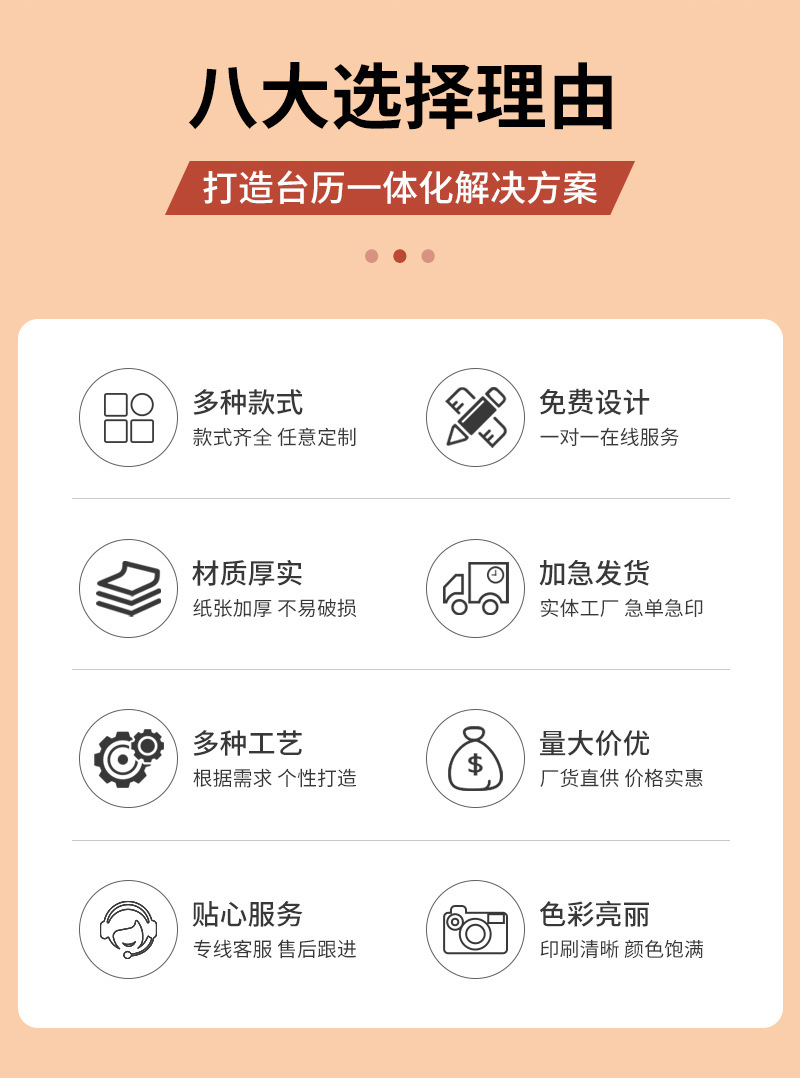 八大选择理由

打造台历一体化解决方案

多种款式
款式齐全 任意定制

免费设计
一对一在线服务

材质厚实
纸张加厚 不易破损

加急发货
实体工厂 急单急印

多种工艺
根据需求 个性打造

量大价优
厂货直供 价格实惠

贴心服务
专线客服 售后跟进

色彩亮丽
印刷清晰 颜色饱满