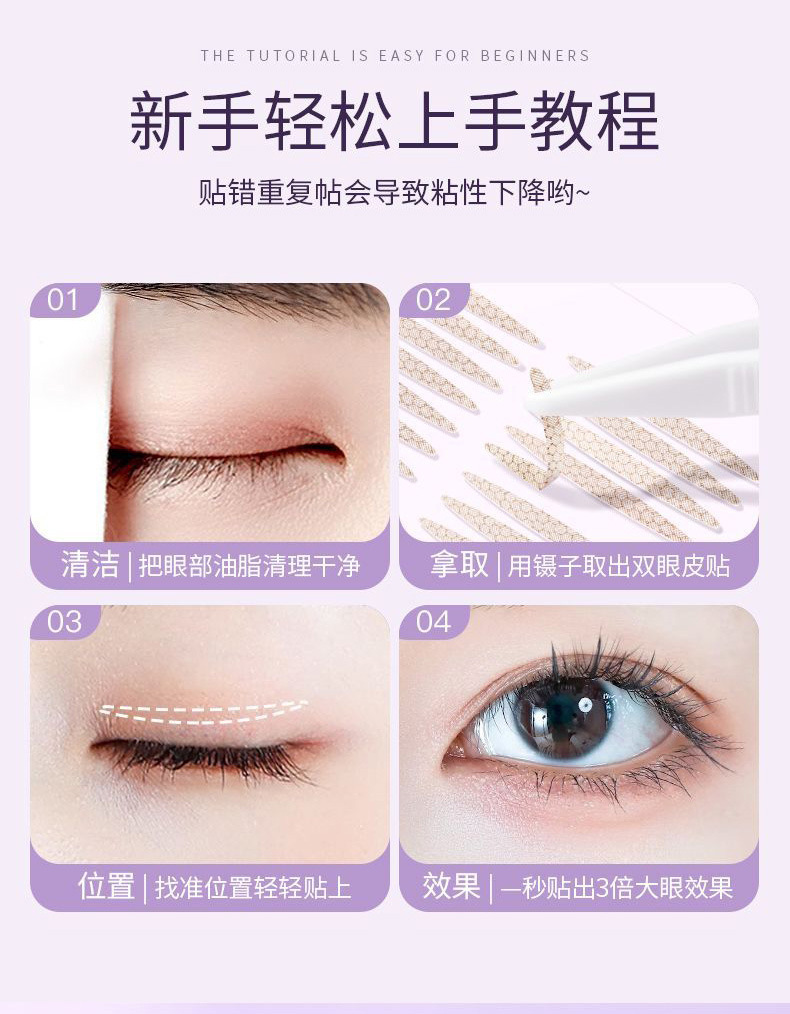 THE TUTORIAL IS EASY FOR BEGINNERS

新手轻松上手教程

贴错重复帖会导致粘性下降哟~

01

清洁 | 把眼部油脂清理干净

02

拿取 | 用镊子取出双眼皮贴

03

位置 | 找准位置轻轻贴上

04

效果 | 一秒贴出3倍大眼效果