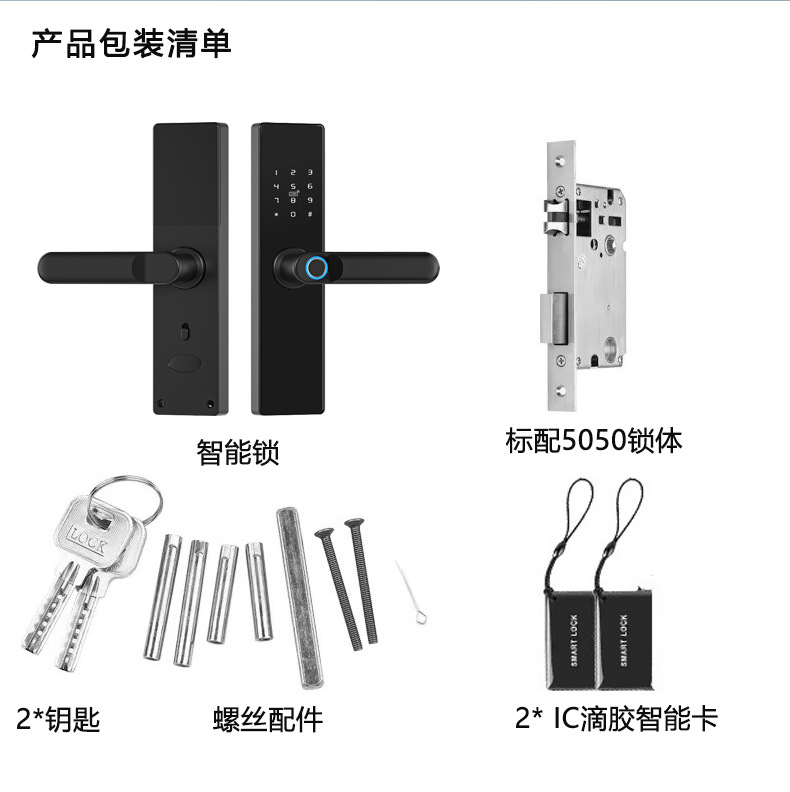 产品包装清单

1 2 3
4 5 6
7 8 9
* 0 #

智能锁

标配5050锁体

LOCK

SMART LOCK

SMART LOCK

2*钥匙

螺丝配件

2* IC滴胶智能卡