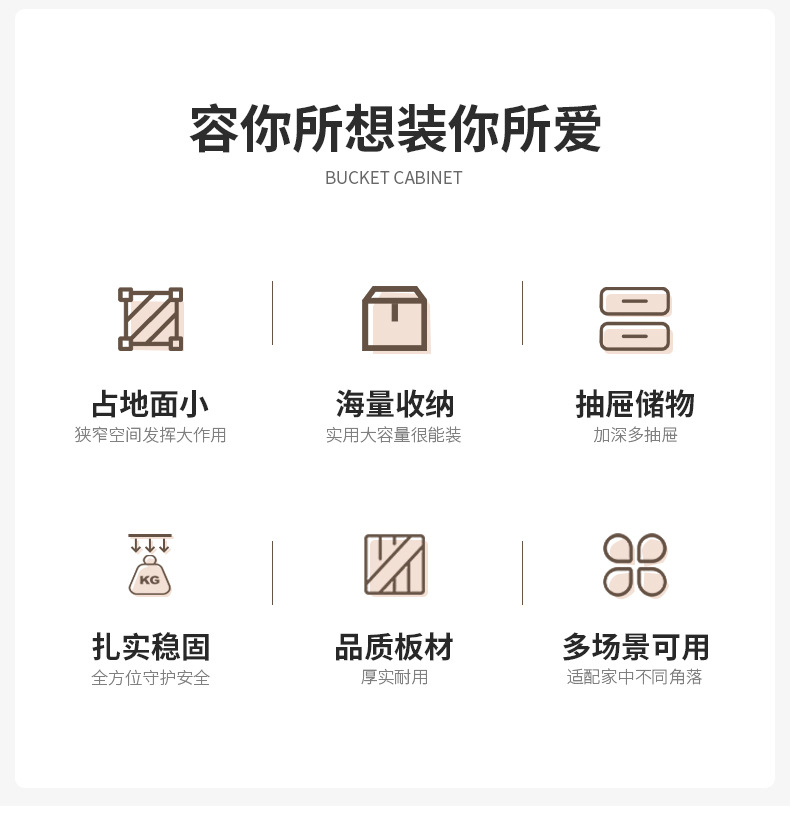 容你所想装你所爱

BUCKET CABINET

占地面小
狭窄空间发挥大作用

海量收纳
实用大容量很能装

抽屉储物
加深多抽屉

KG

扎实稳固
全方位守护安全

品质板材
厚实耐用

多场景可用
适配家中不同角落