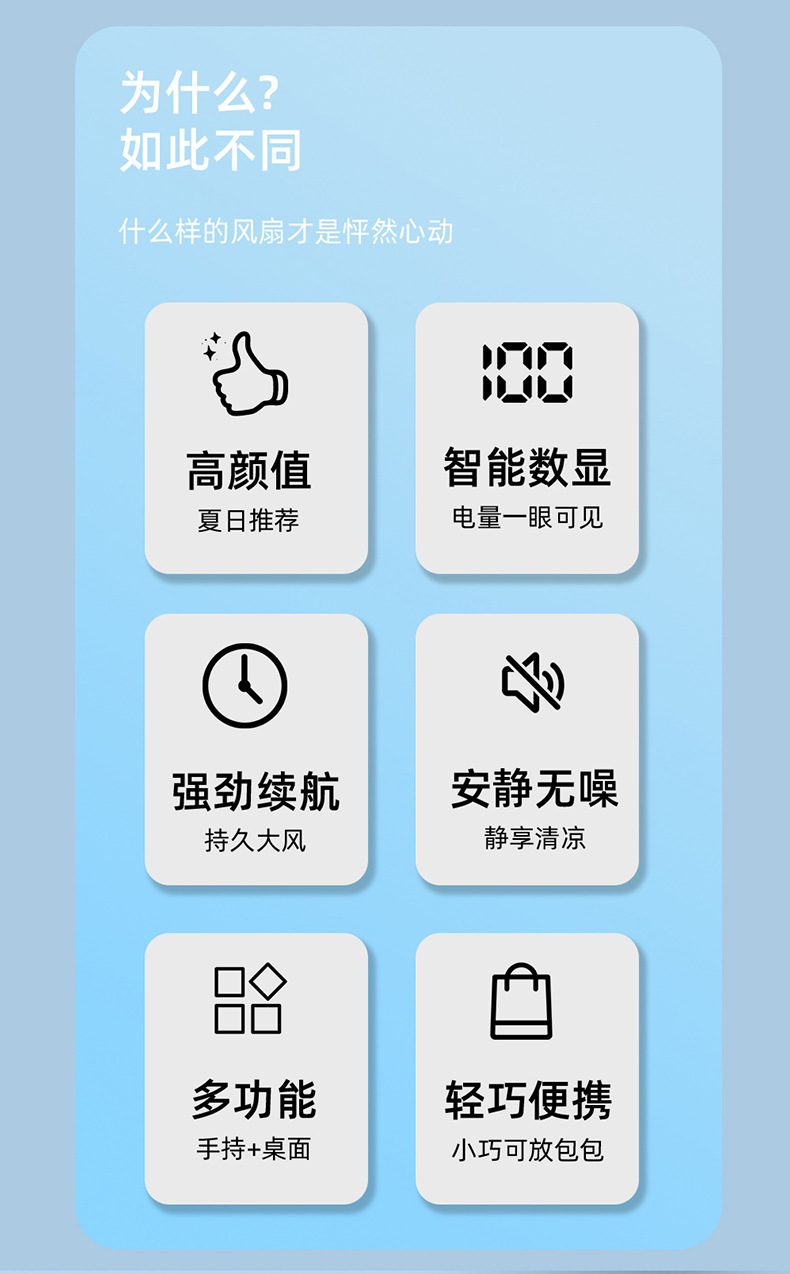 为什么?
如此不同

什么样的风扇才是怦然心动

高颜值
夏日推荐

100

智能数显
电量一眼可见

强劲续航
持久大风

安静无噪
静享清凉

多功能
手持+桌面

轻巧便携
小巧可放包包