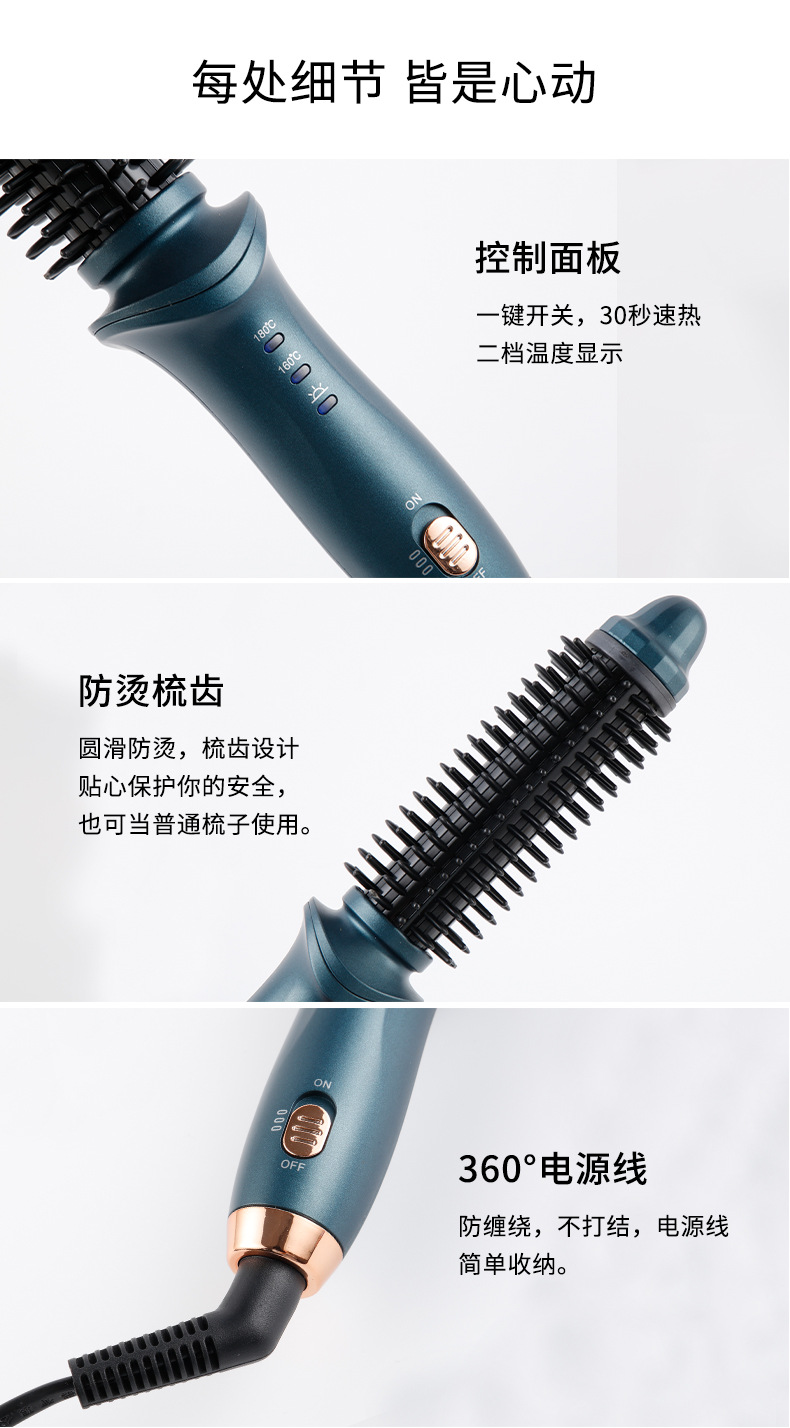 每处细节 皆是心动

控制面板

一键开关，30秒速热
二档温度显示

180℃
160℃
ON
OFF

防烫梳齿

圆滑防烫，梳齿设计
贴心保护你的安全，
也可当普通梳子使用。

ON
OFF

360°电源线

防缠绕，不打结，电源线
简单收纳。