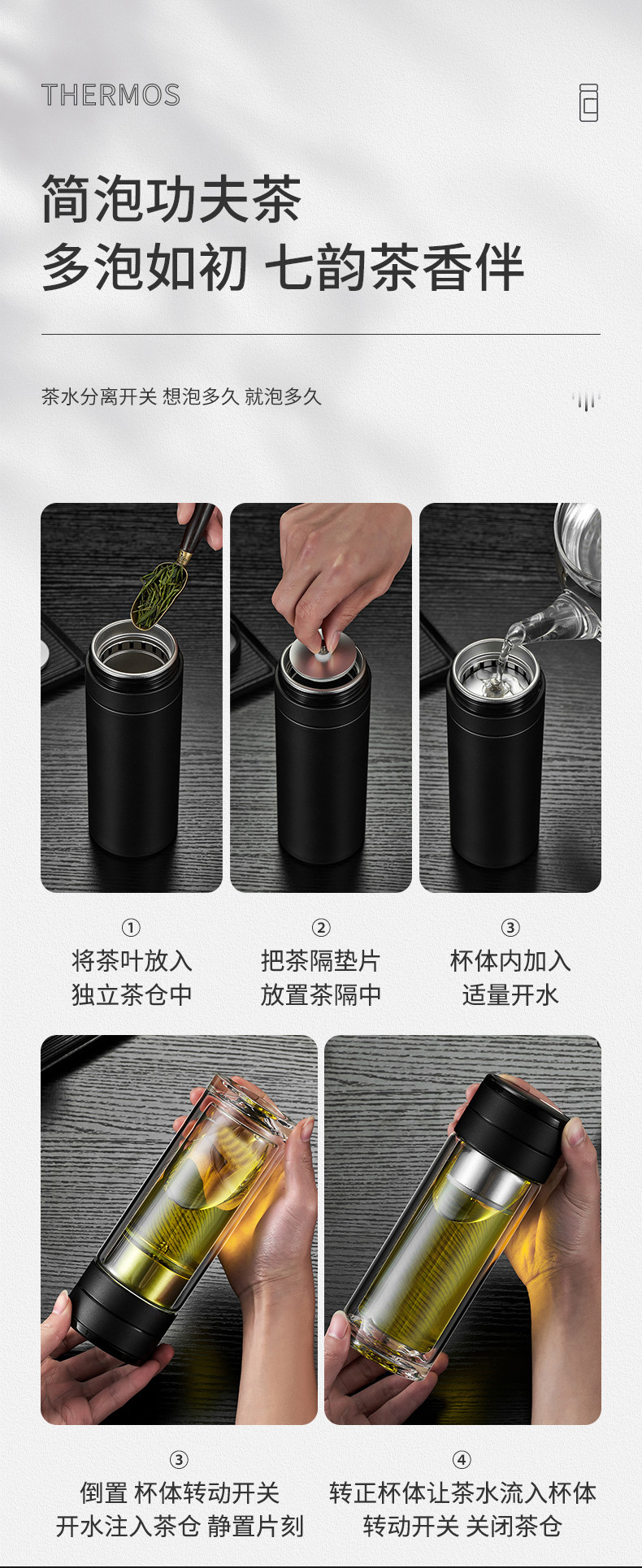 THERMOS

简泡功夫茶
多泡如初 七韵茶香伴

茶水分离开关 想泡多久 就泡多久

①
将茶叶放入
独立茶仓中

②
把茶隔垫片
放置茶隔中

③
杯体内加入
适量开水

③
倒置 杯体转动开关
开水注入茶仓 静置片刻

④
转正杯体让茶水流入杯体
转动开关 关闭茶仓