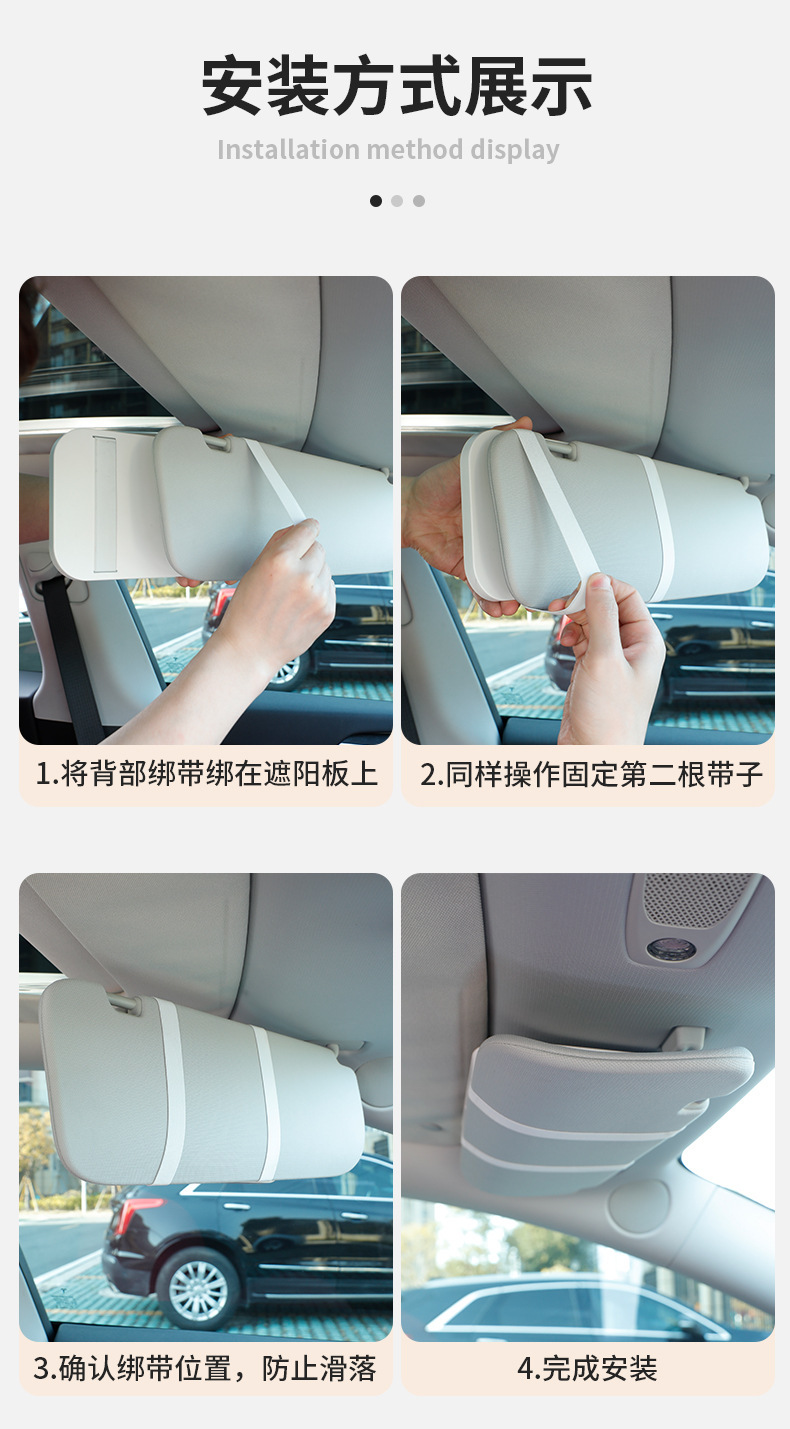 安装方式展示

Installation method display

1.将背部绑带绑在遮阳板上

2.同样操作固定第二根带子

3.确认绑带位置，防止滑落

4.完成安装