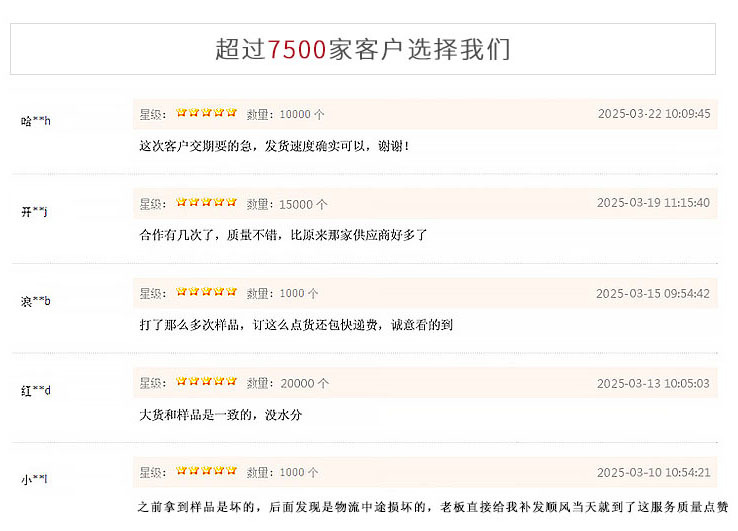 超过7500家客户选择我们

哈**h
星级： 数量：10000 个 2025-03-22 10:09:45
这次客户交期要的急，发货速度确实可以，谢谢！

开**j
星级： 数量：15000 个 2025-03-19 11:15:40
合作有几次了，质量不错，比原来那家供应商好多了

浪**b
星级： 数量：1000 个 2025-03-15 09:54:42
打了那么多次样品，订这么点货还包快递费，诚意看的到

红**d
星级： 数量：20000 个 2025-03-13 10:05:03
大货和样品是一致的，没水分

小**l
星级： 数量：1000 个 2025-03-10 10:54:21
之前拿到样品是坏的，后面发现是物流中途损坏的，老板直接给我补发顺风当天就到了这服务质量点赞