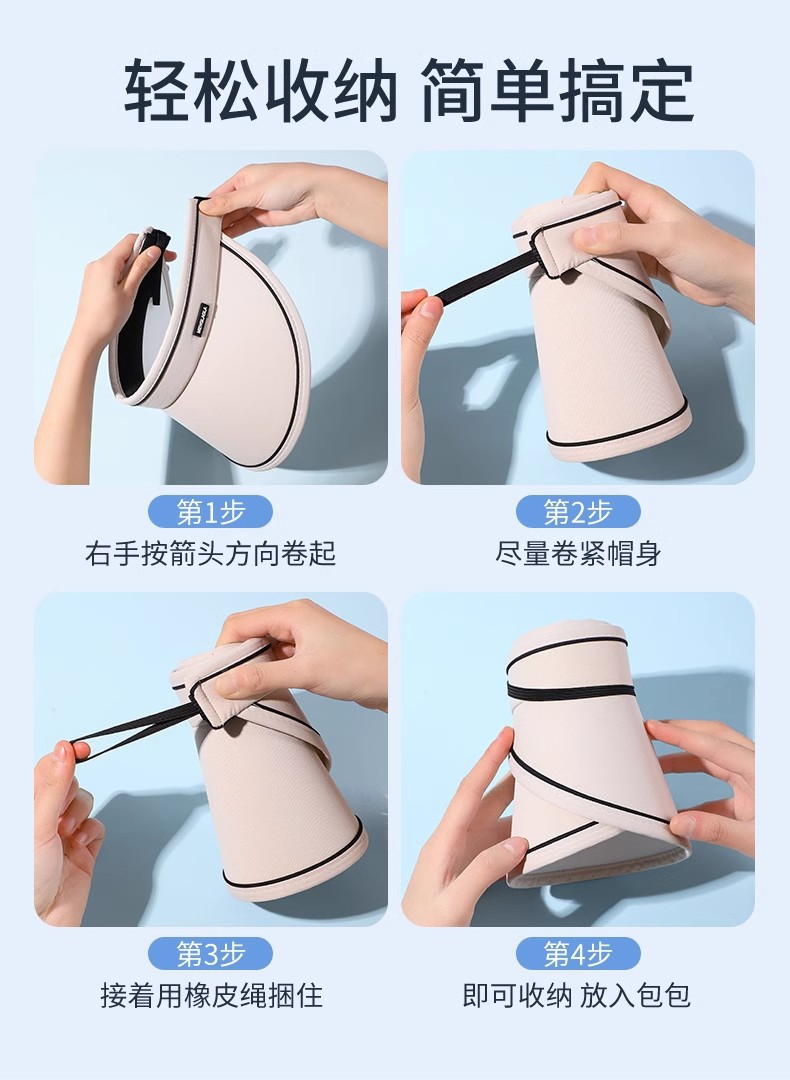 轻松收纳 简单搞定

第1步
右手按箭头方向卷起

第2步
尽量卷紧帽身

第3步
接着用橡皮绳捆住

第4步
即可收纳 放入包包