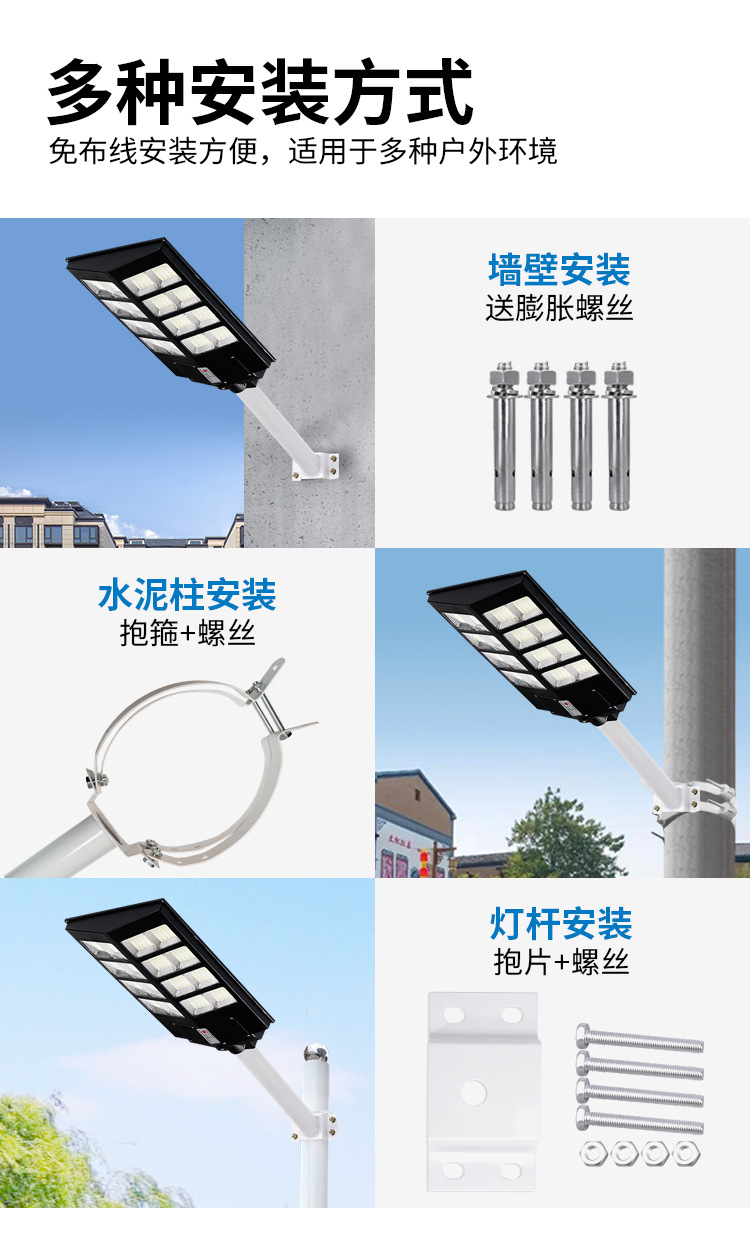 多种安装方式

免布线安装方便，适用于多种户外环境

墙壁安装

送膨胀螺丝

水泥柱安装

抱箍+螺丝

灯杆安装

抱片+螺丝