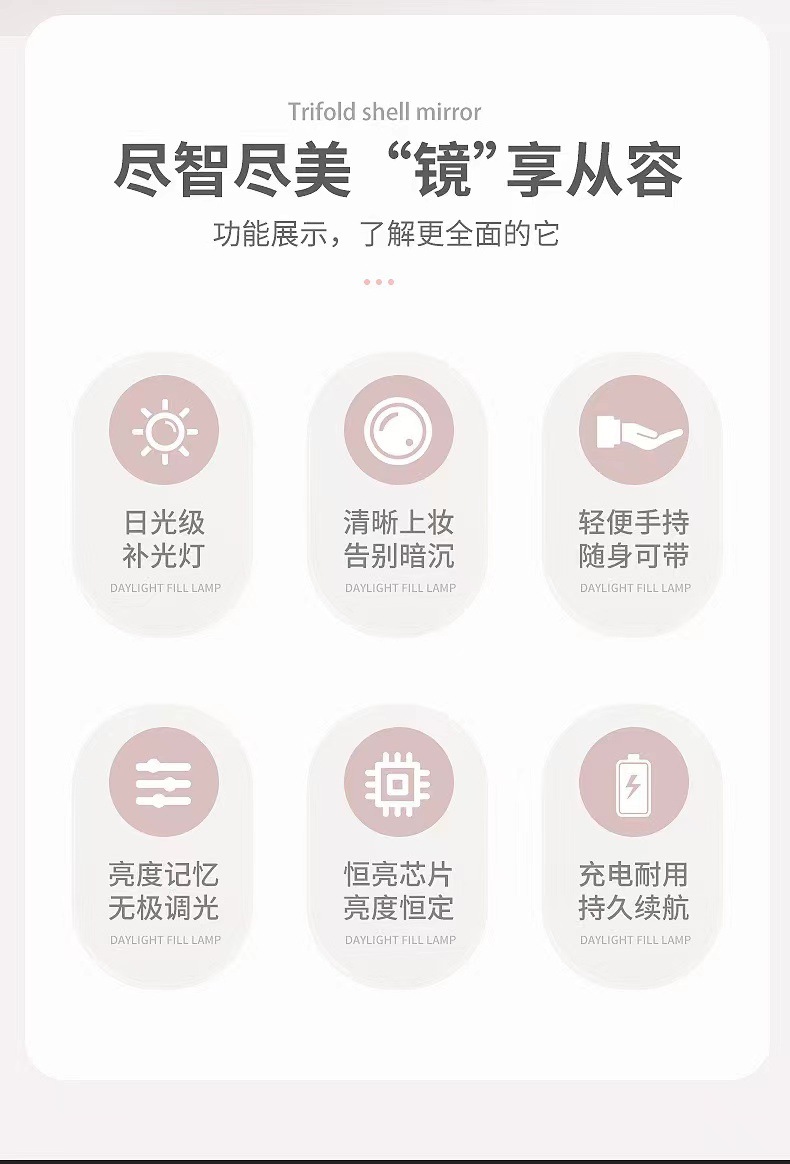 Trifold shell mirror

尽智尽美“镜”享从容

功能展示，了解更全面的它

日光级
补光灯
DAYLIGHT FILL LAMP

清晰上妆
告别暗沉
DAYLIGHT FILL LAMP

轻便手持
随身可带
DAYLIGHT FILL LAMP

亮度记忆
无极调光
DAYLIGHT FILL LAMP

恒亮芯片
亮度恒定
DAYLIGHT FILL LAMP

充电耐用
持久续航
DAYLIGHT FILL LAMP