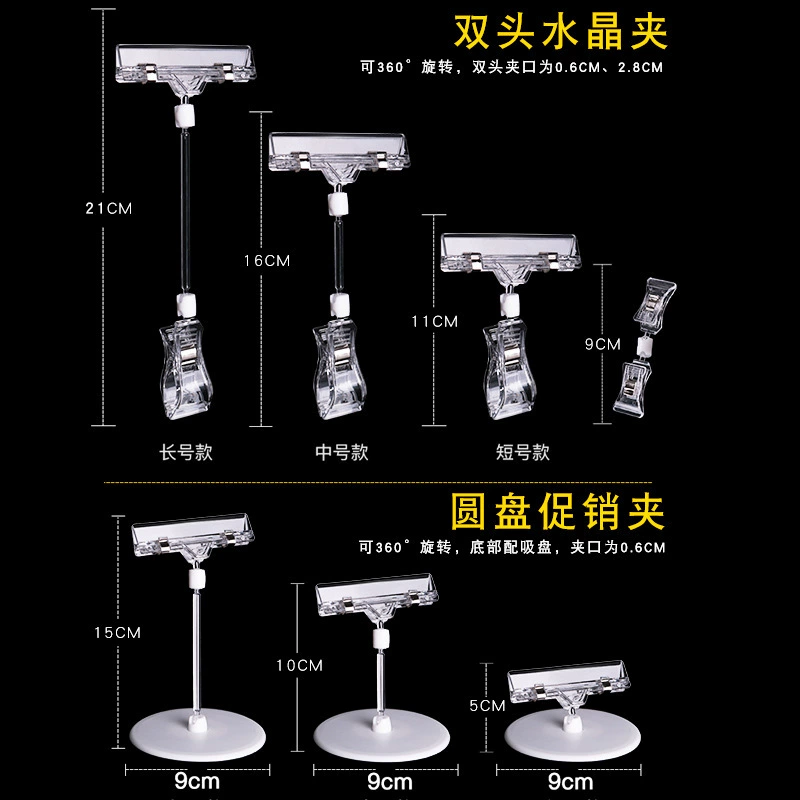 双头水晶夹

可360°旋转，双头夹口为0.6CM、2.8CM

21CM

16CM

11CM

9CM

长号款

中号款

短号款

圆盘促销夹

可360°旋转，底部配吸盘，夹口为0.6CM

15CM

10CM

5CM

9cm

9cm

9cm