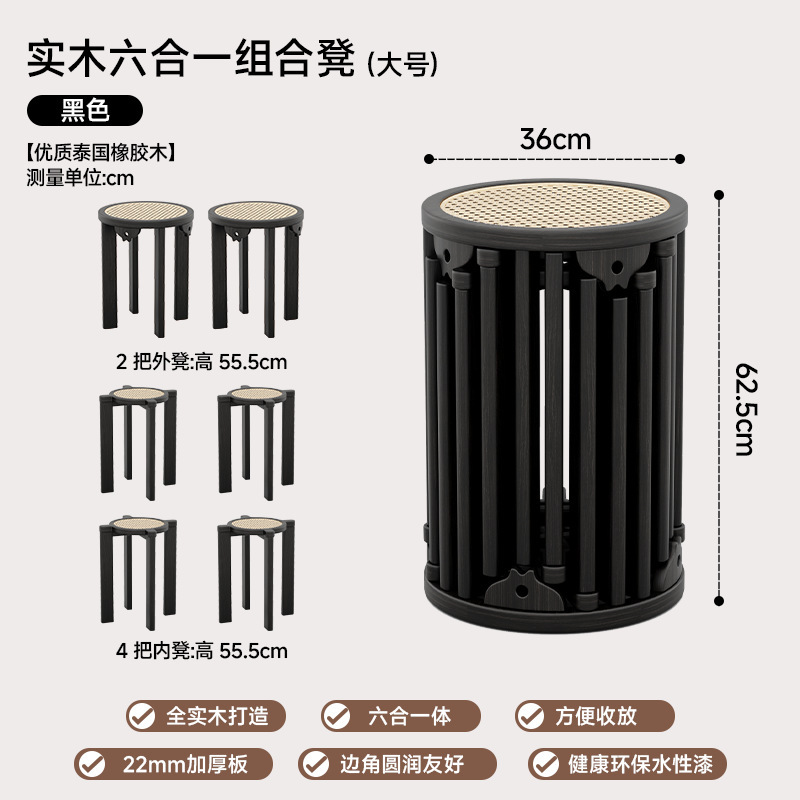 实木六合一组合凳 (大号)

黑色

【优质泰国橡胶木】
测量单位:cm

2 把外凳:高 55.5cm

4 把内凳:高 55.5cm

36cm

62.5cm

全实木打造
六合一体
方便收放
22mm加厚板
边角圆润友好
健康环保水性漆