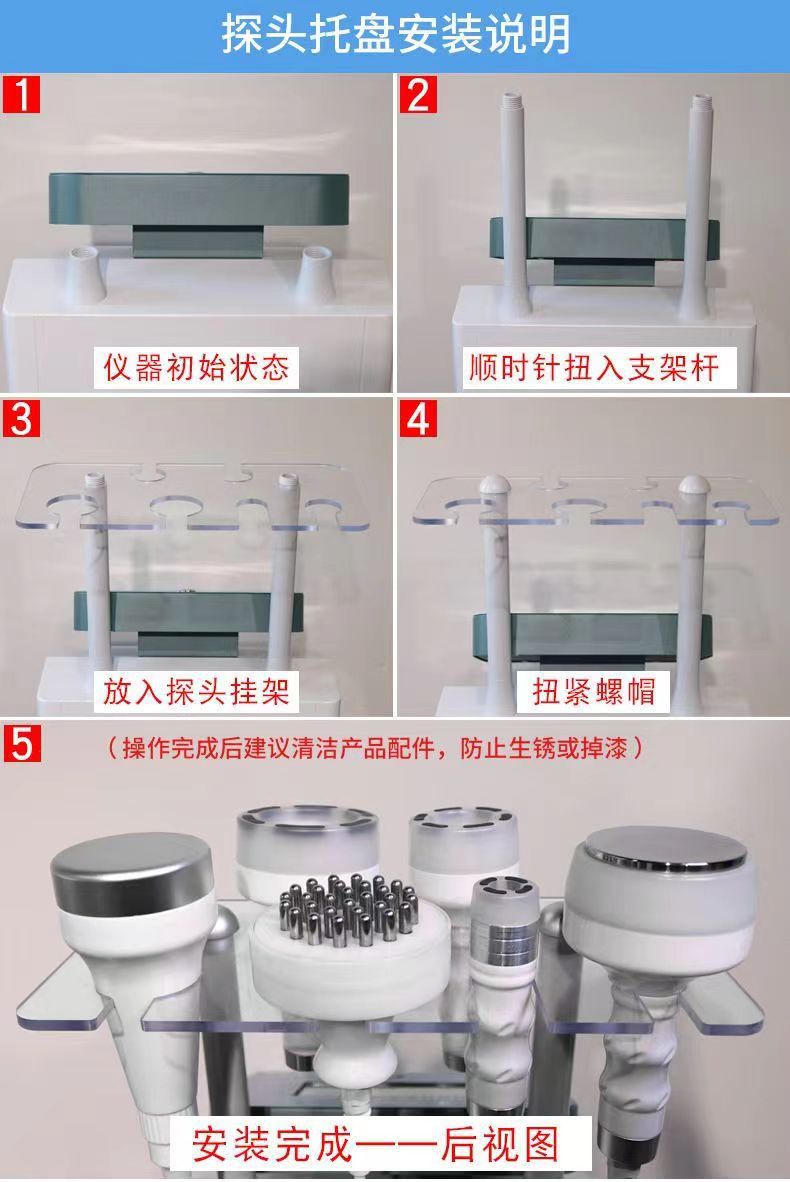 探头托盘安装说明

1
仪器初始状态

2
顺时针扭入支架杆

3
放入探头挂架

4
扭紧螺帽

5
（操作完成后建议清洁产品配件，防止生锈或掉漆）

安装完成——后视图