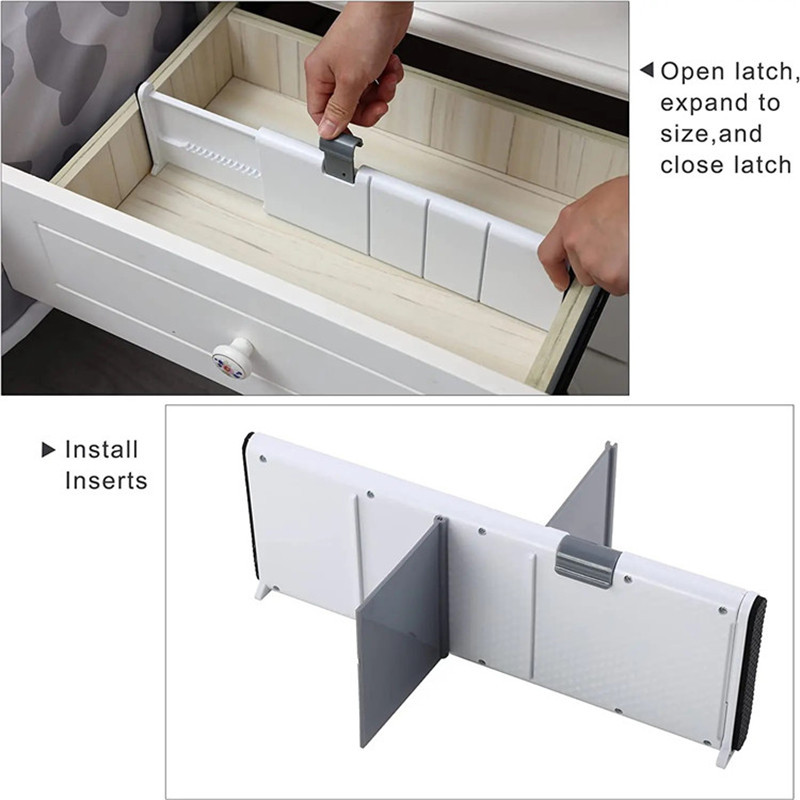 ◀ Open latch, expand to size,and close latch

▶ Install Inserts