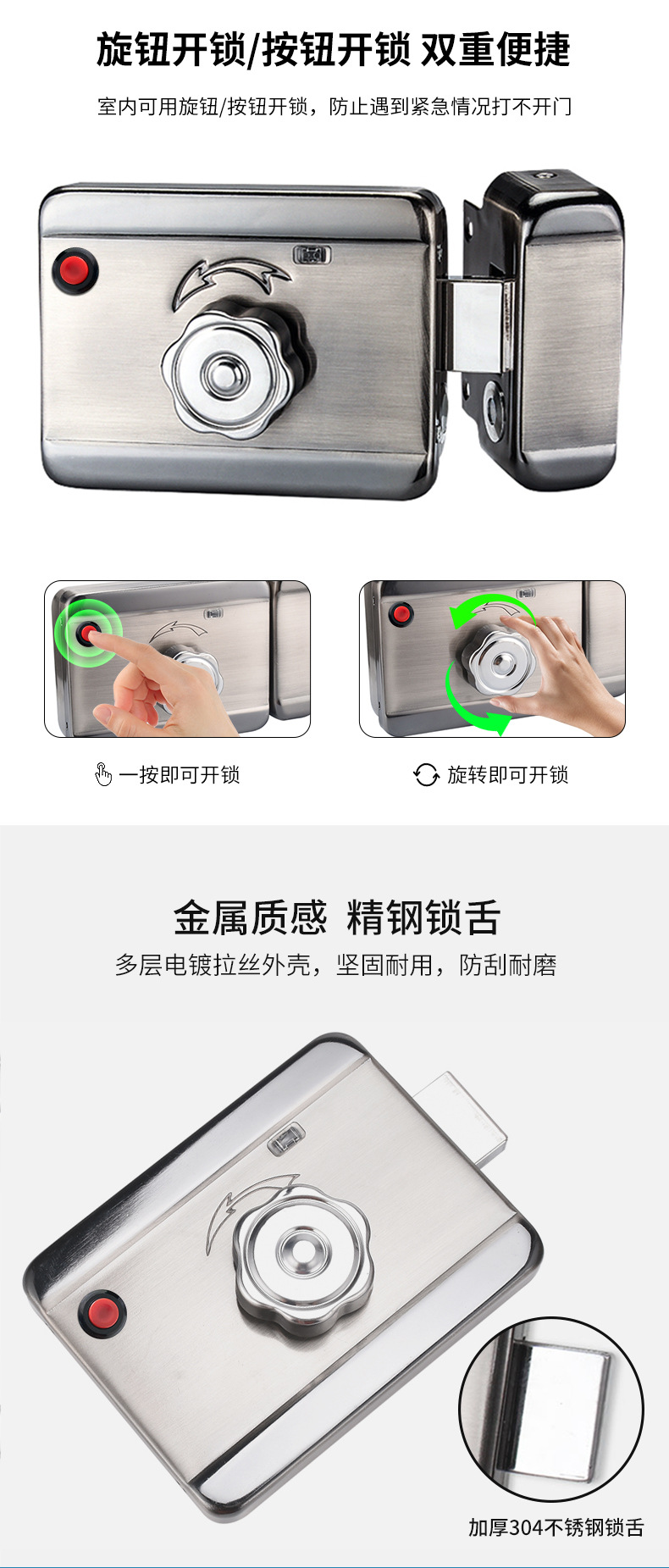 旋钮开锁/按钮开锁 双重便捷

室内可用旋钮/按钮开锁，防止遇到紧急情况打不开门

一按即可开锁

旋转即可开锁

金属质感 精钢锁舌

多层电镀拉丝外壳，坚固耐用，防刮耐磨

加厚304不锈钢锁舌