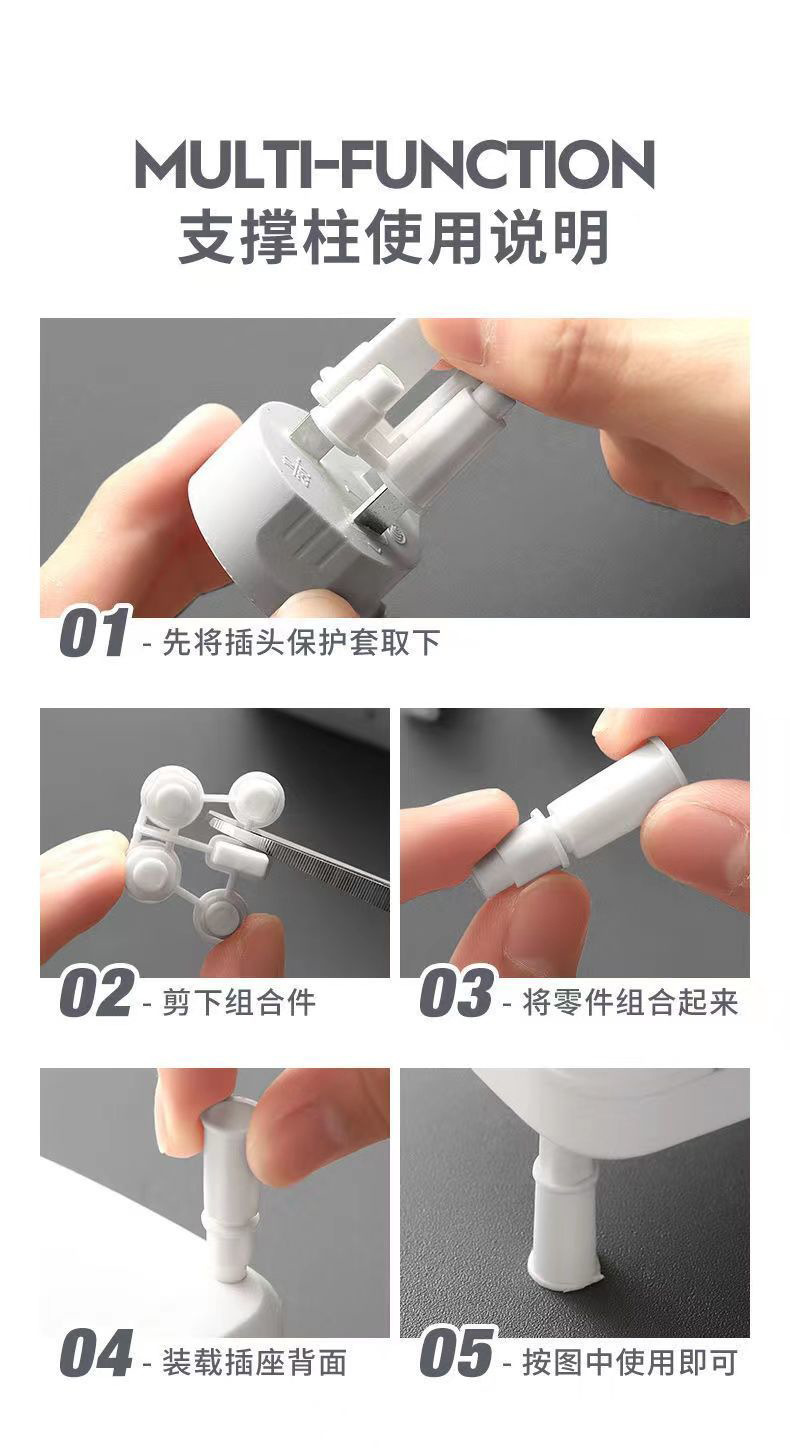 MULTI-FUNCTION
支撑柱使用说明

01 - 先将插头保护套取下

02 - 剪下组合件

03 - 将零件组合起来

04 - 装载插座背面

05 - 按图中使用即可