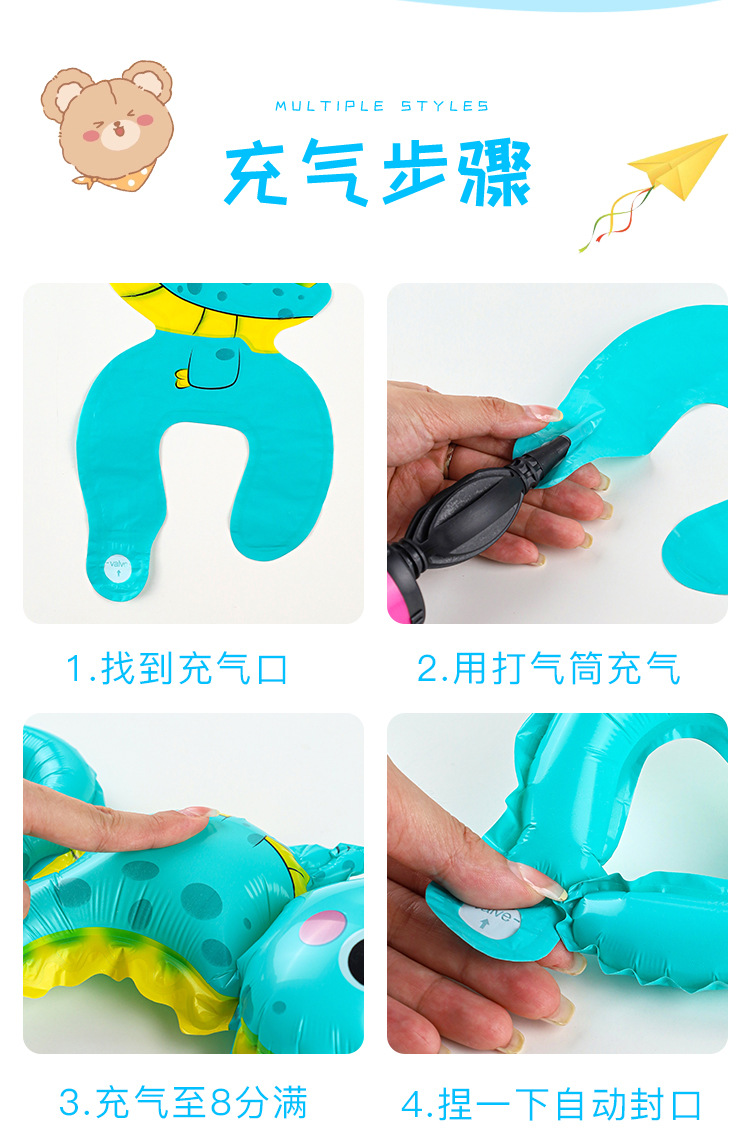 MULTIPLE STYLES

充气步骤

valve

1.找到充气口

2.用打气筒充气

3.充气至8分满

valve

4.捏一下自动封口