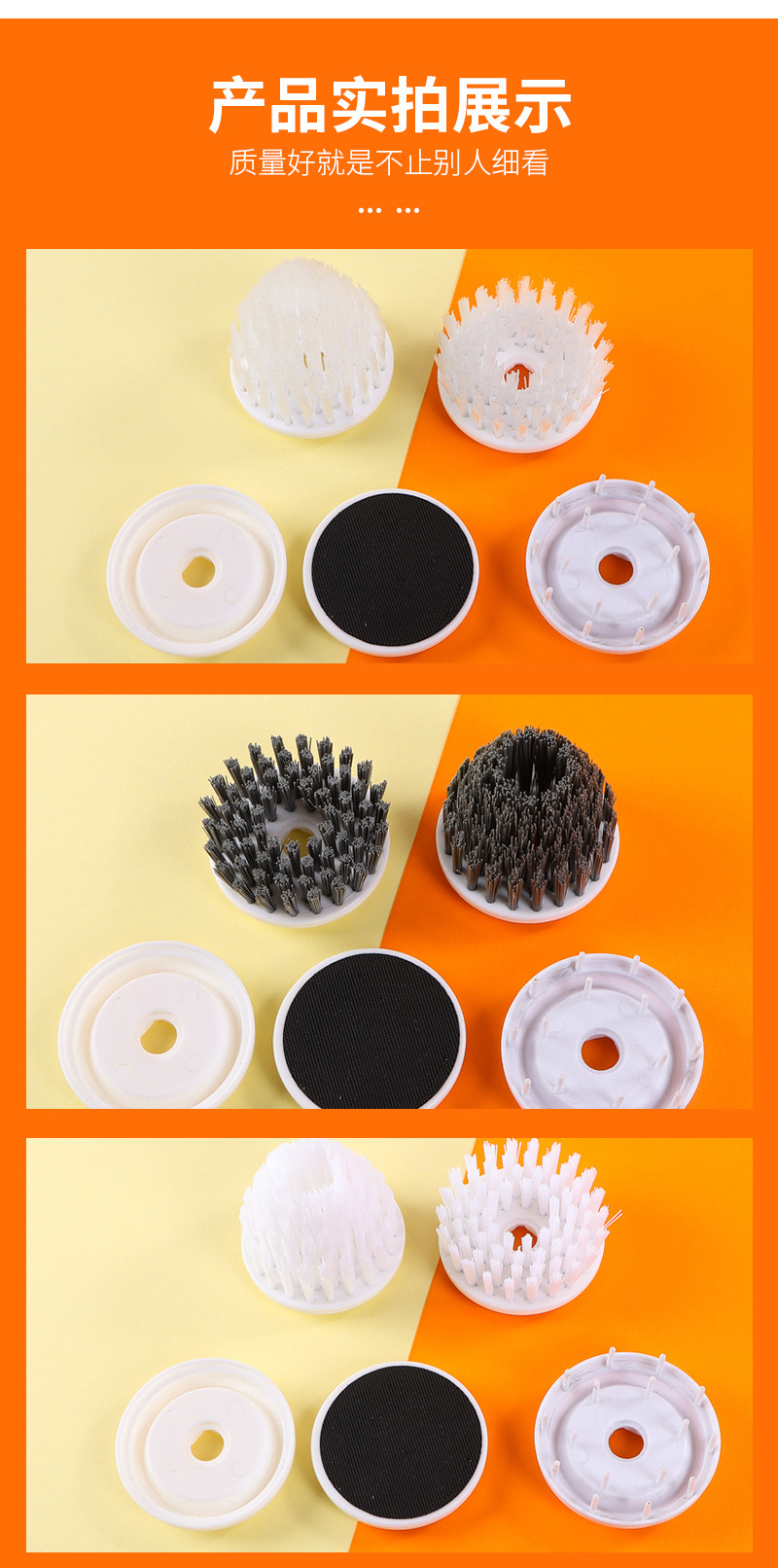 产品实拍展示

质量好就是不止别人细看

... ...