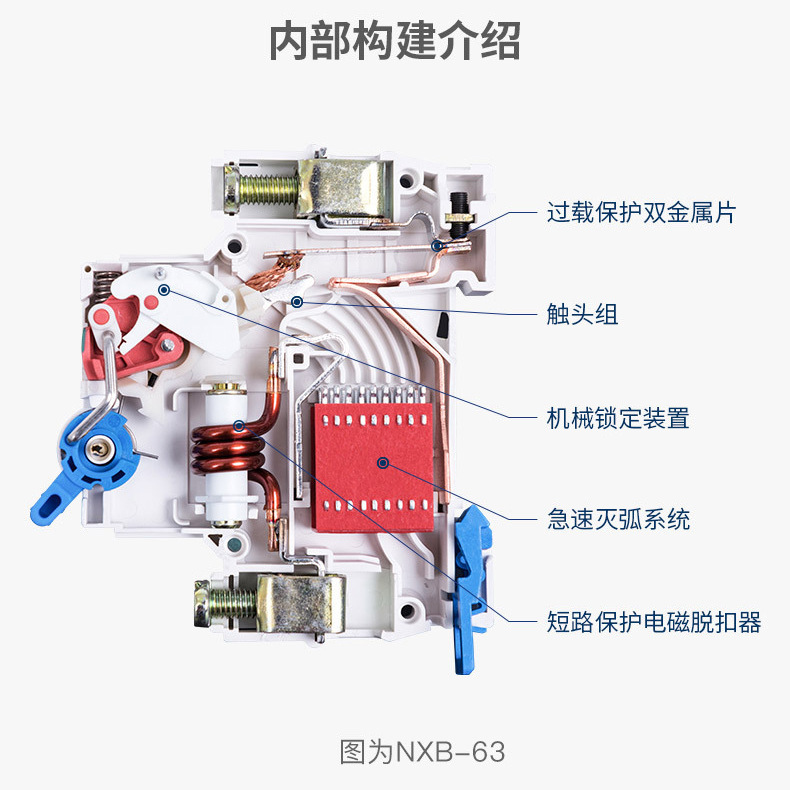 内部构建介绍

过载保护双金属片

触头组

机械锁定装置

急速灭弧系统

短路保护电磁脱扣器

图为NXB-63