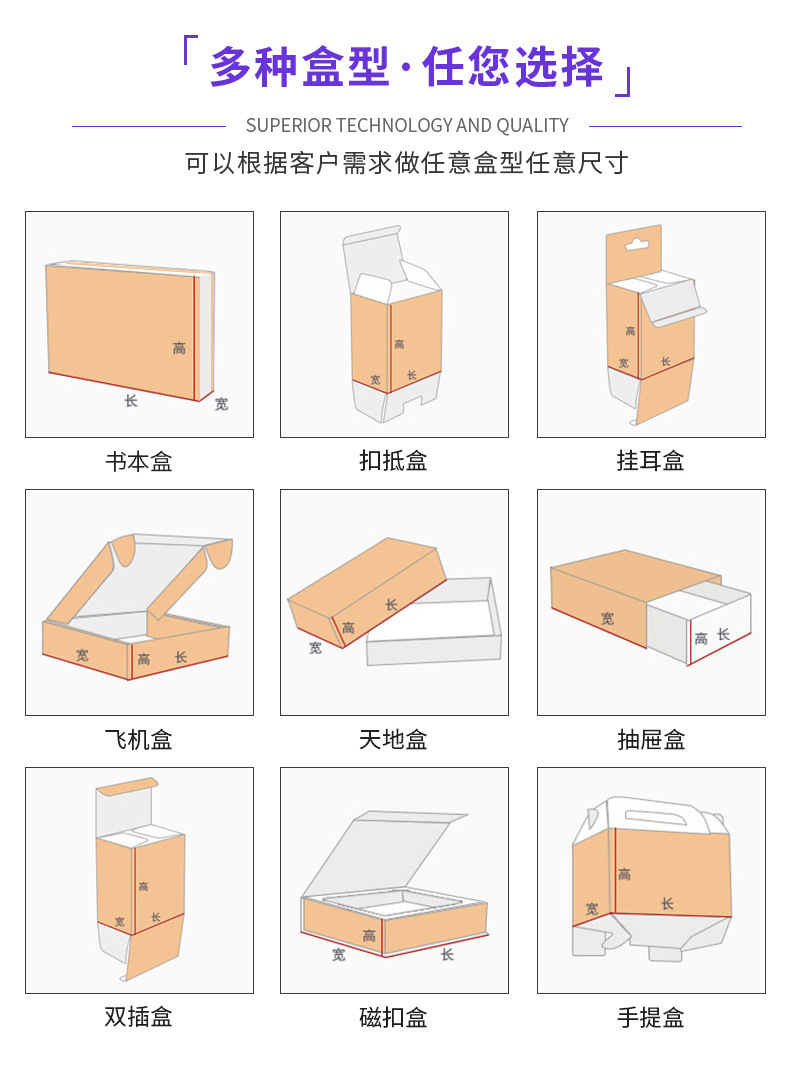 「多种盒型·任您选择」

SUPERIOR TECHNOLOGY AND QUALITY

可以根据客户需求做任意盒型任意尺寸

高 长 宽
书本盒

高 宽 长
扣抵盒

高 宽 长
挂耳盒

宽 高 长
飞机盒

长 高 宽
天地盒

宽 高 长
抽屉盒

高 宽 长
双插盒

高 宽 长
磁扣盒

高 宽 长
手提盒