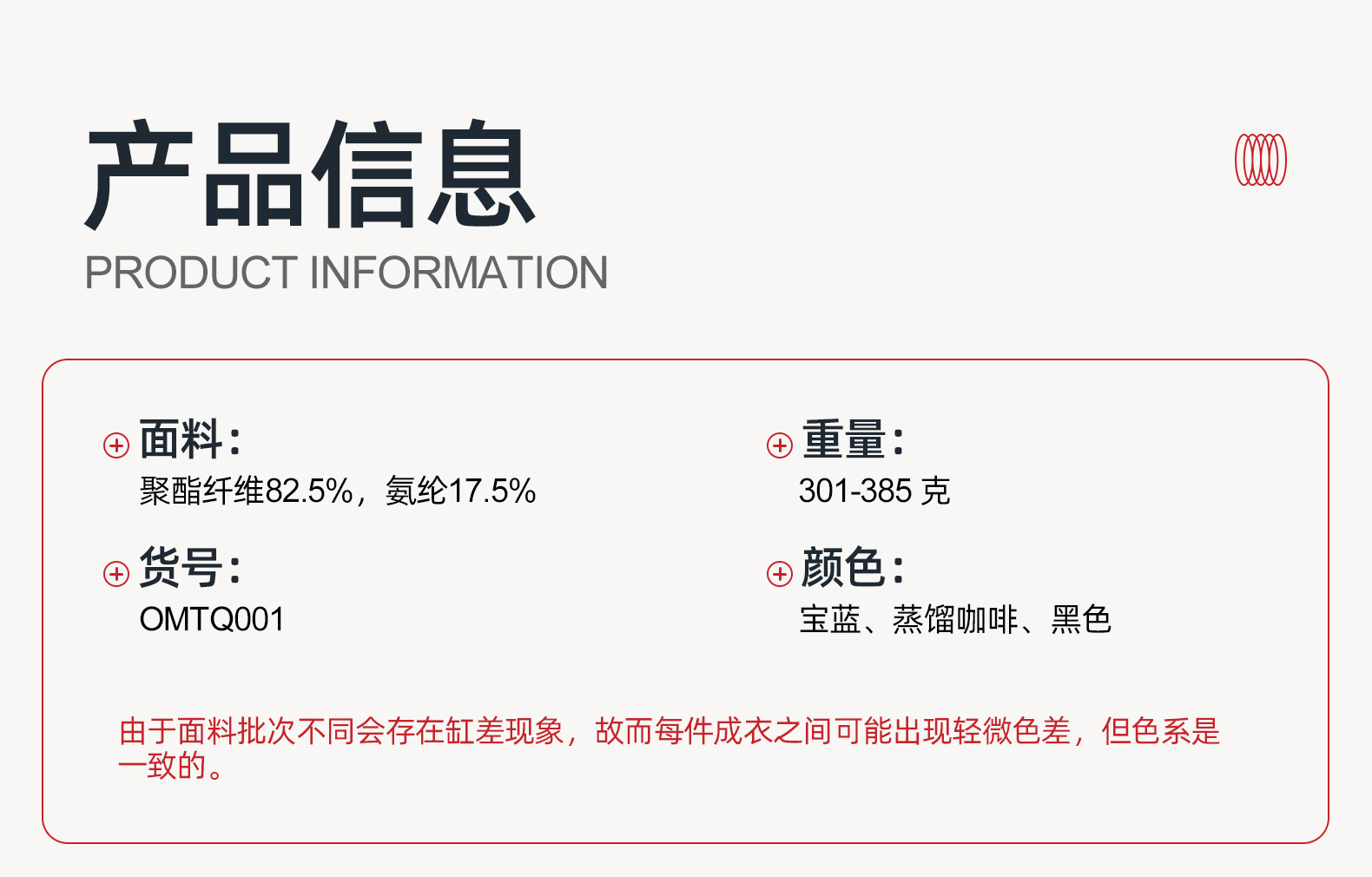 产品信息
PRODUCT INFORMATION

面料:
聚酯纤维82.5%，氨纶17.5%

货号:
OMTQ001

重量:
301-385克

颜色:
宝蓝、蒸馏咖啡、黑色

由于面料批次不同会存在缸差现象，故而每件成衣之间可能出现轻微色差，但色系是一致的。