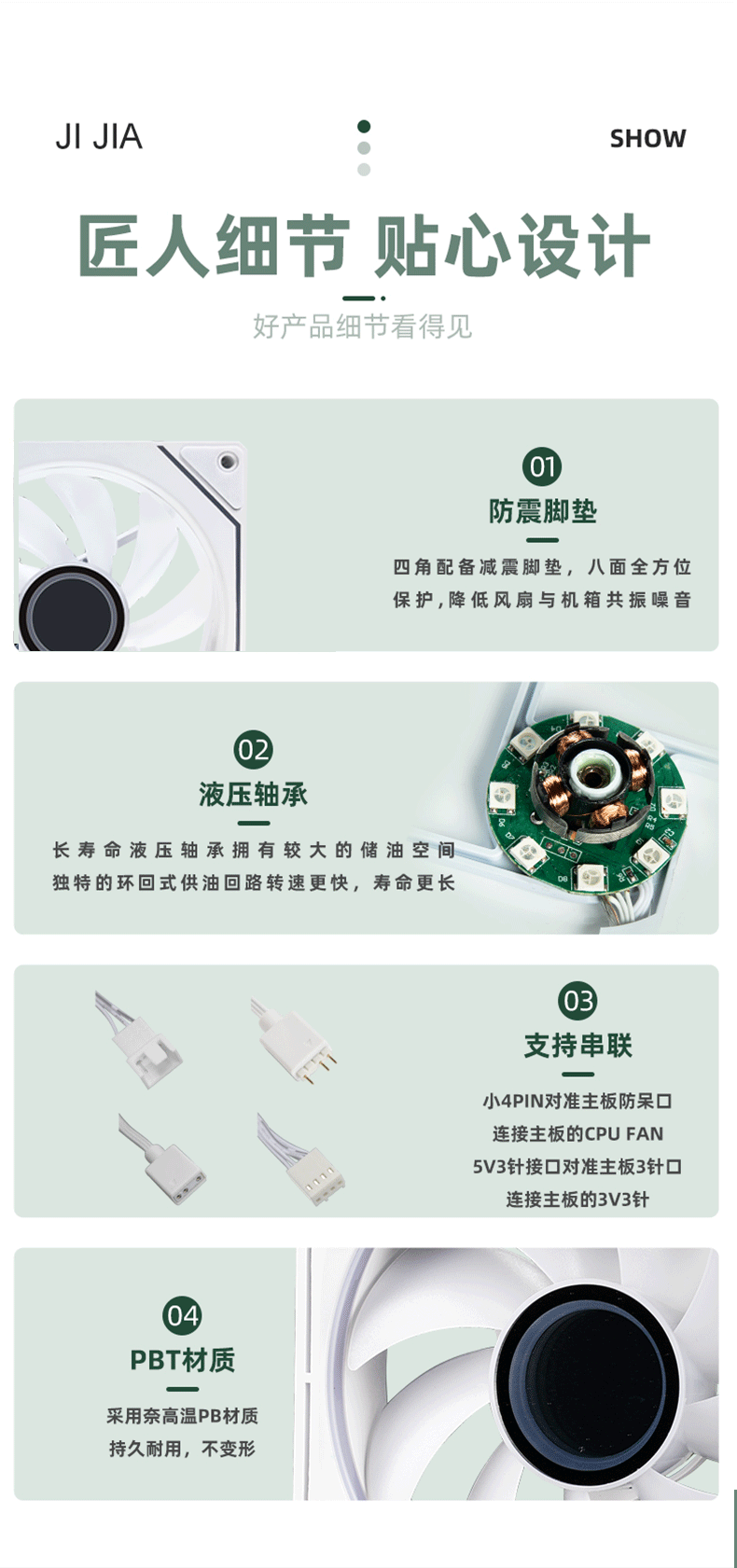 JI JIA

SHOW

匠人细节 贴心设计

好产品细节看得见

01

防震脚垫

四角配备减震脚垫，八面全方位保护，降低风扇与机箱共振噪音

02

液压轴承

长寿命液压轴承拥有较大的储油空间独特的环回式供油回路转速更快，寿命更长

03

支持串联

小4PIN对准主板防呆口
连接主板的CPU FAN
5V3针接口对准主板3针口
连接主板的3V3针

04

PBT材质

采用奈高温PB材质
持久耐用，不变形