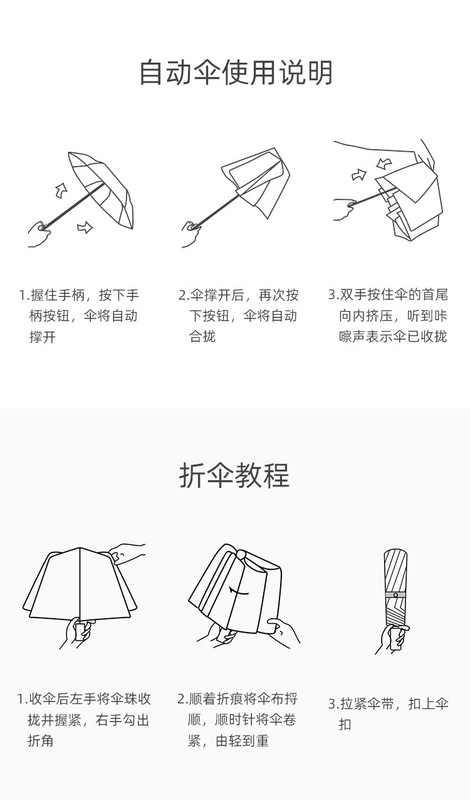 自动伞使用说明

1.握住手柄，按下手柄按钮，伞将自动撑开

2.伞撑开后，再次按下按钮，伞将自动合拢

3.双手按住伞的首尾向内挤压，听到咔嚓声表示伞已收拢

折伞教程

1.收伞后左手将伞珠收拢并握紧，右手勾出折角

2.顺着折痕将伞布捋顺，顺时针将伞卷紧，由轻到重

3.拉紧伞带，扣上伞扣