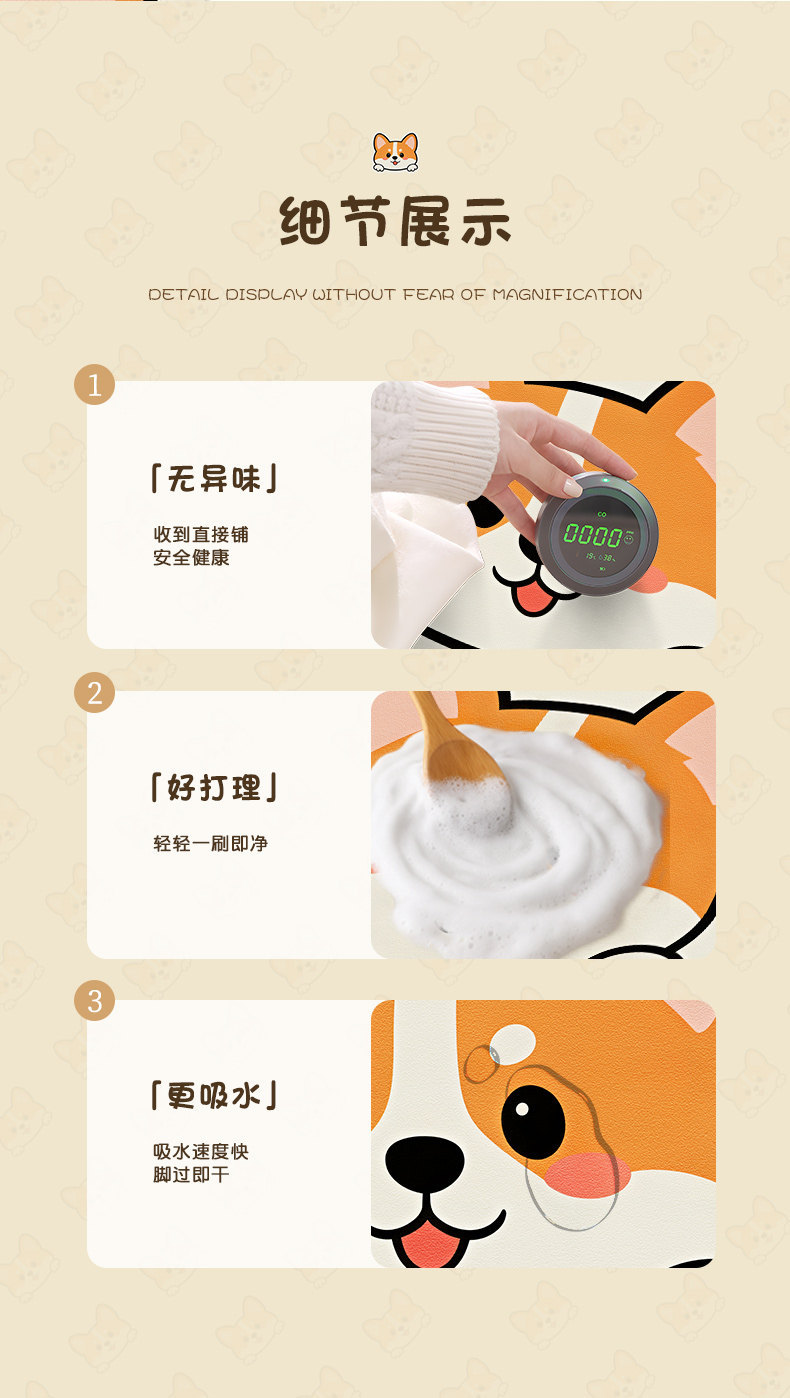 细节展示

DETAIL DISPLAY WITHOUT FEAR OF MAGNIFICATION

1

「无异味」

收到直接铺
安全健康

CO
0000

2

「好打理」

轻轻一刷即净

3

「更吸水」

吸水速度快
脚过即干