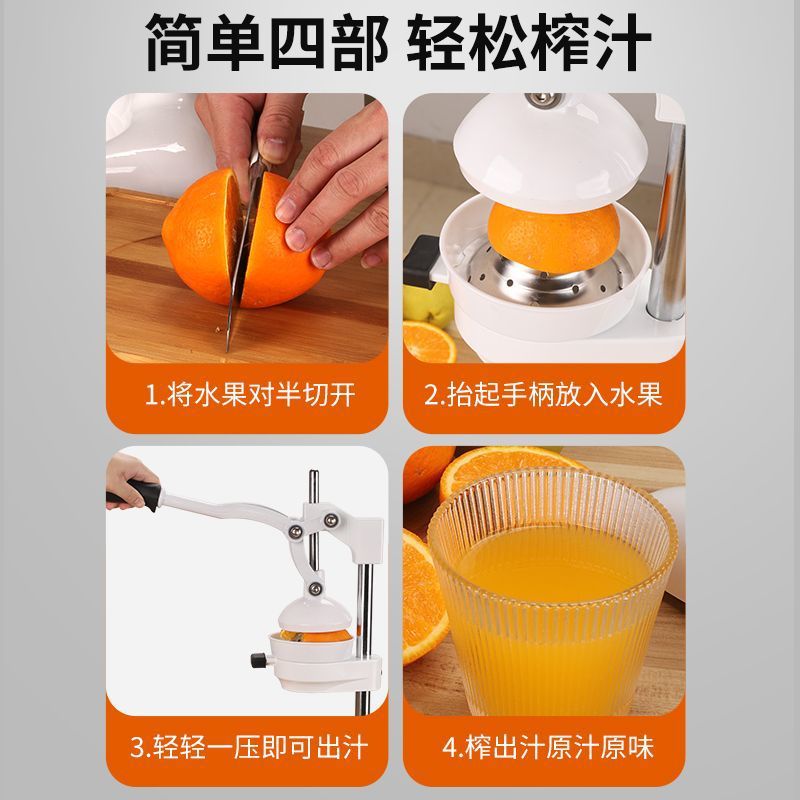 简单四部 轻松榨汁

1.将水果对半切开

2.抬起手柄放入水果

3.轻轻一压即可出汁

4.榨出汁原汁原味