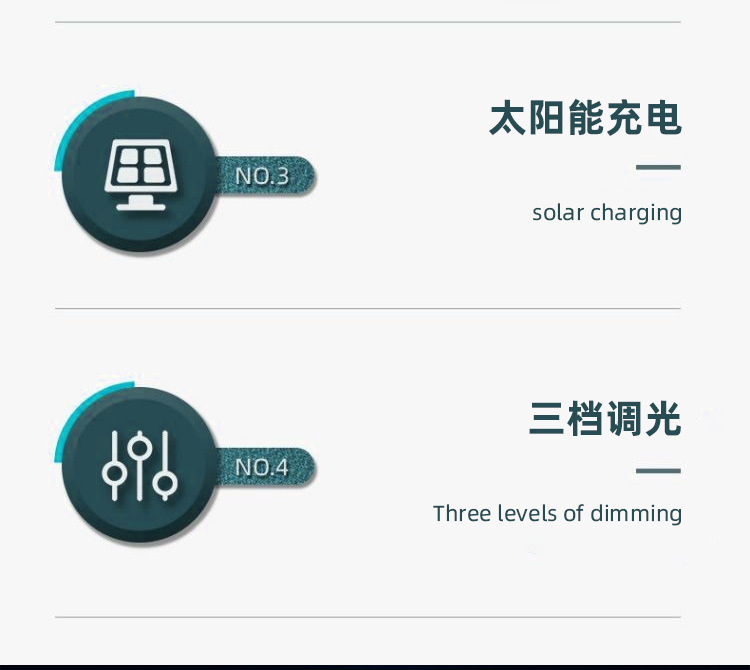 NO.3

太阳能充电

solar charging

NO.4

三档调光

Three levels of dimming