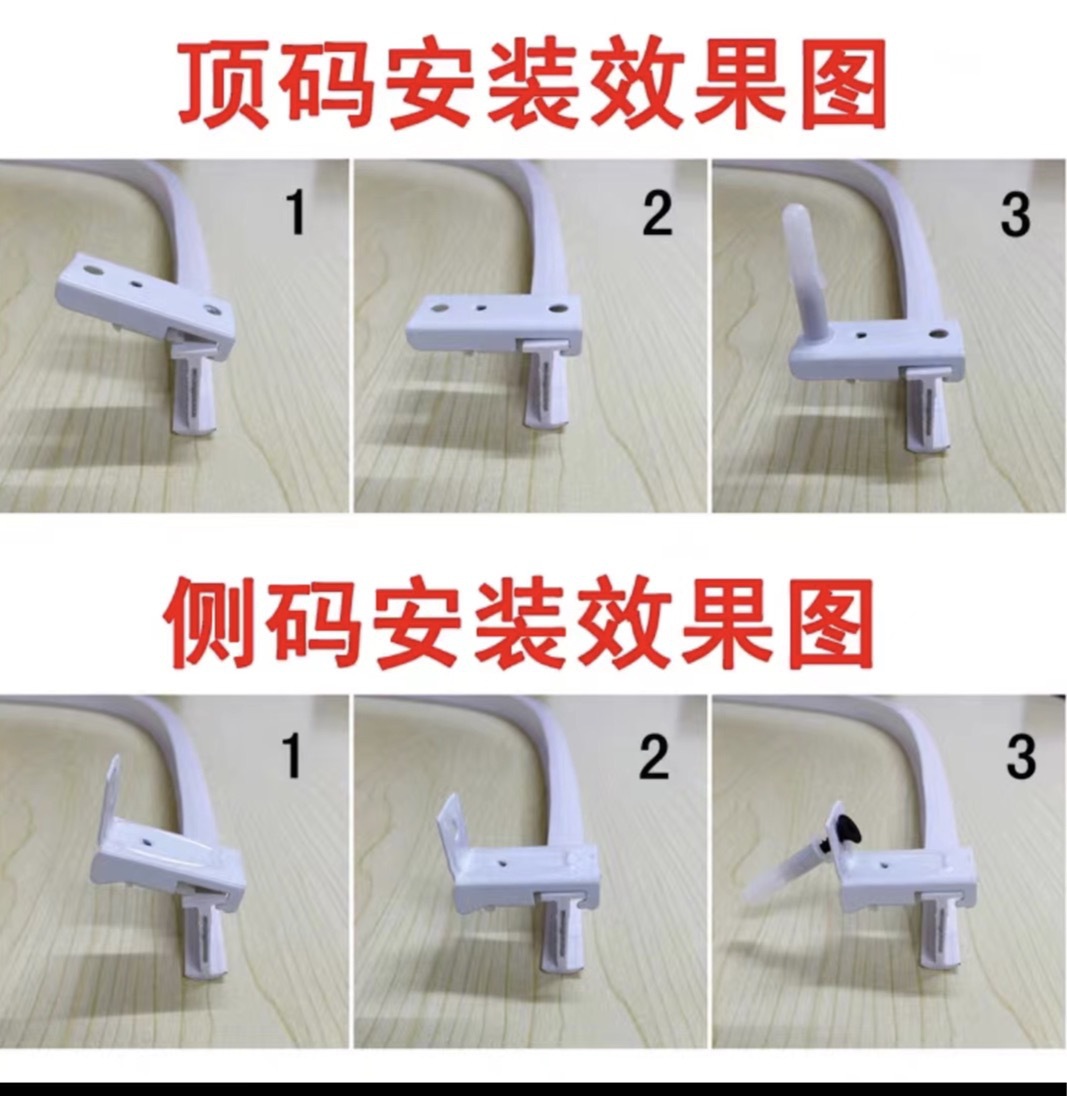 顶码安装效果图

1

2

3

侧码安装效果图

1

2

3