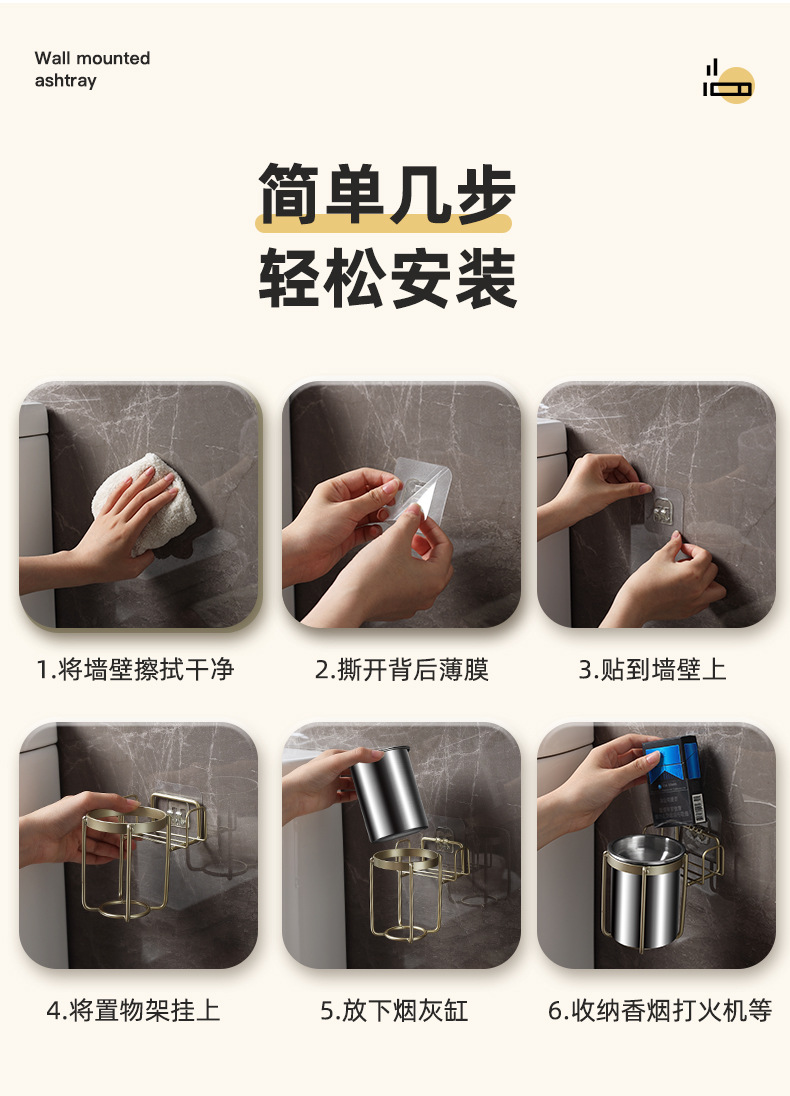 Wall mounted
ashtray

简单几步
轻松安装

1.将墙壁擦拭干净

2.撕开背后薄膜

3.贴到墙壁上

4.将置物架挂上

5.放下烟灰缸

6.收纳香烟打火机等