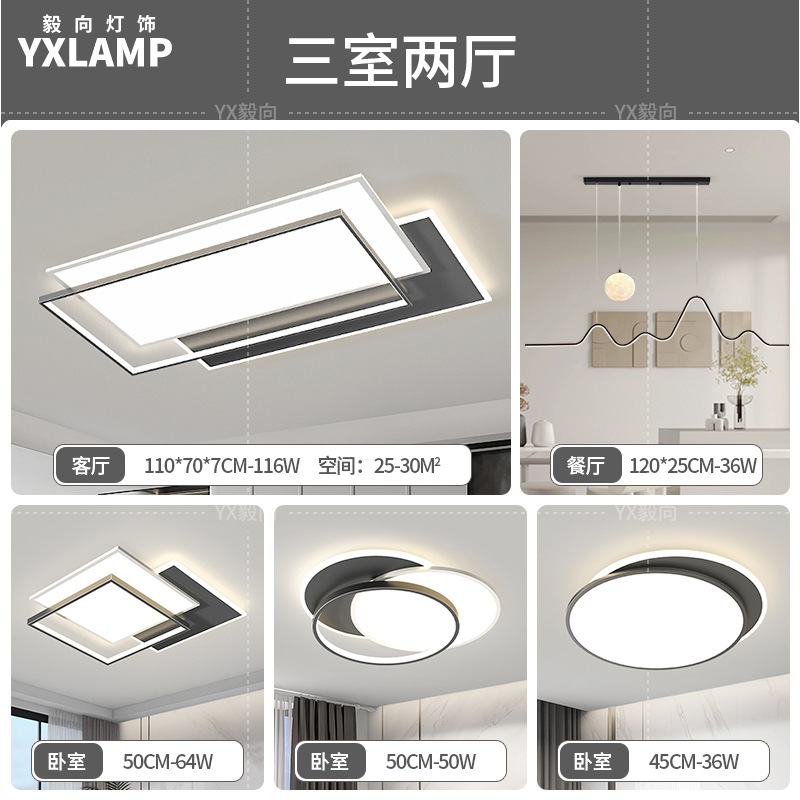 毅向灯饰
YXLAMP

三室两厅

YX毅向 YX毅向

客厅 110*70*7CM-116W 空间：25-30M²

餐厅 120*25CM-36W

YX毅向 YX毅向

卧室 50CM-64W

卧室 50CM-50W

卧室 45CM-36W