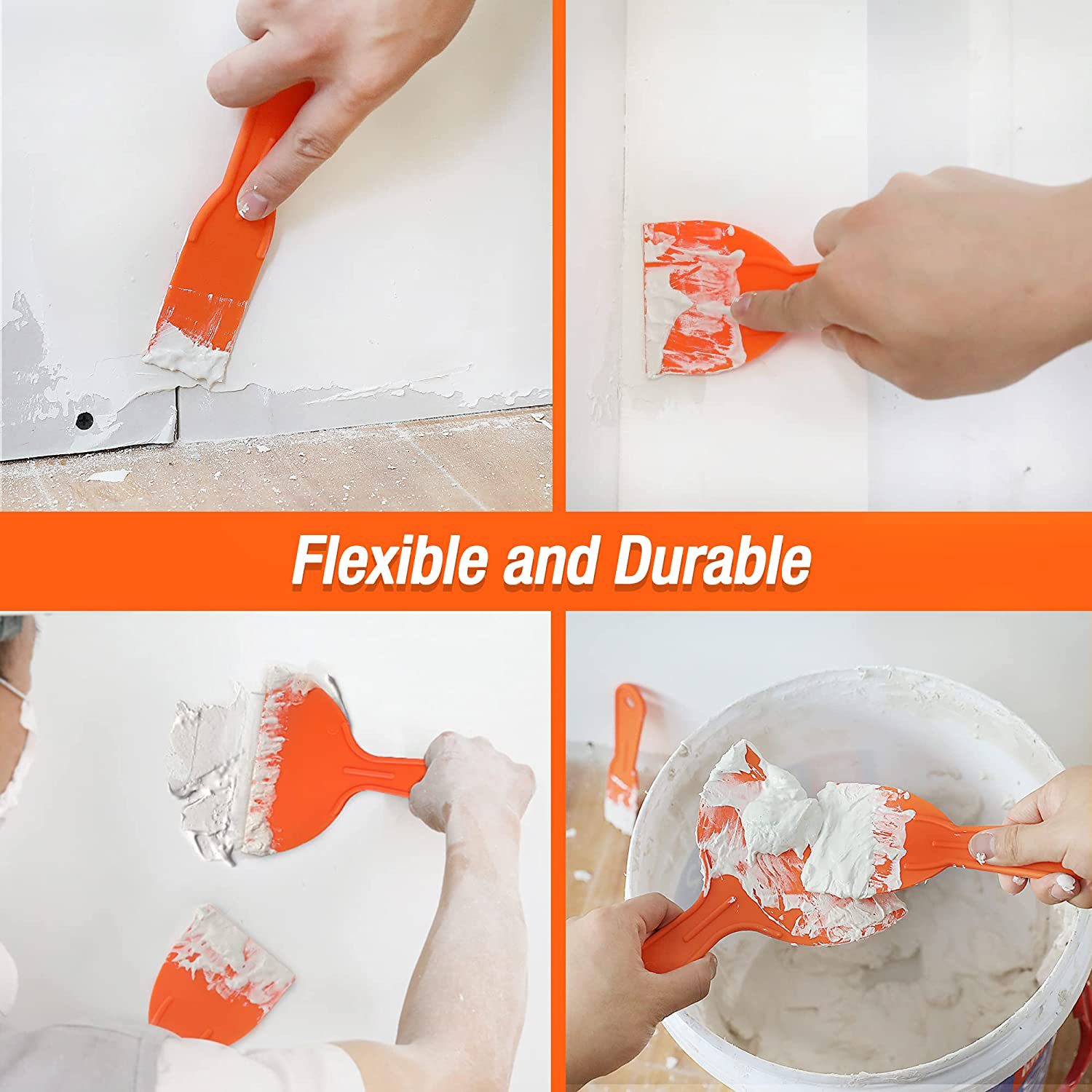 Flexible and Durable