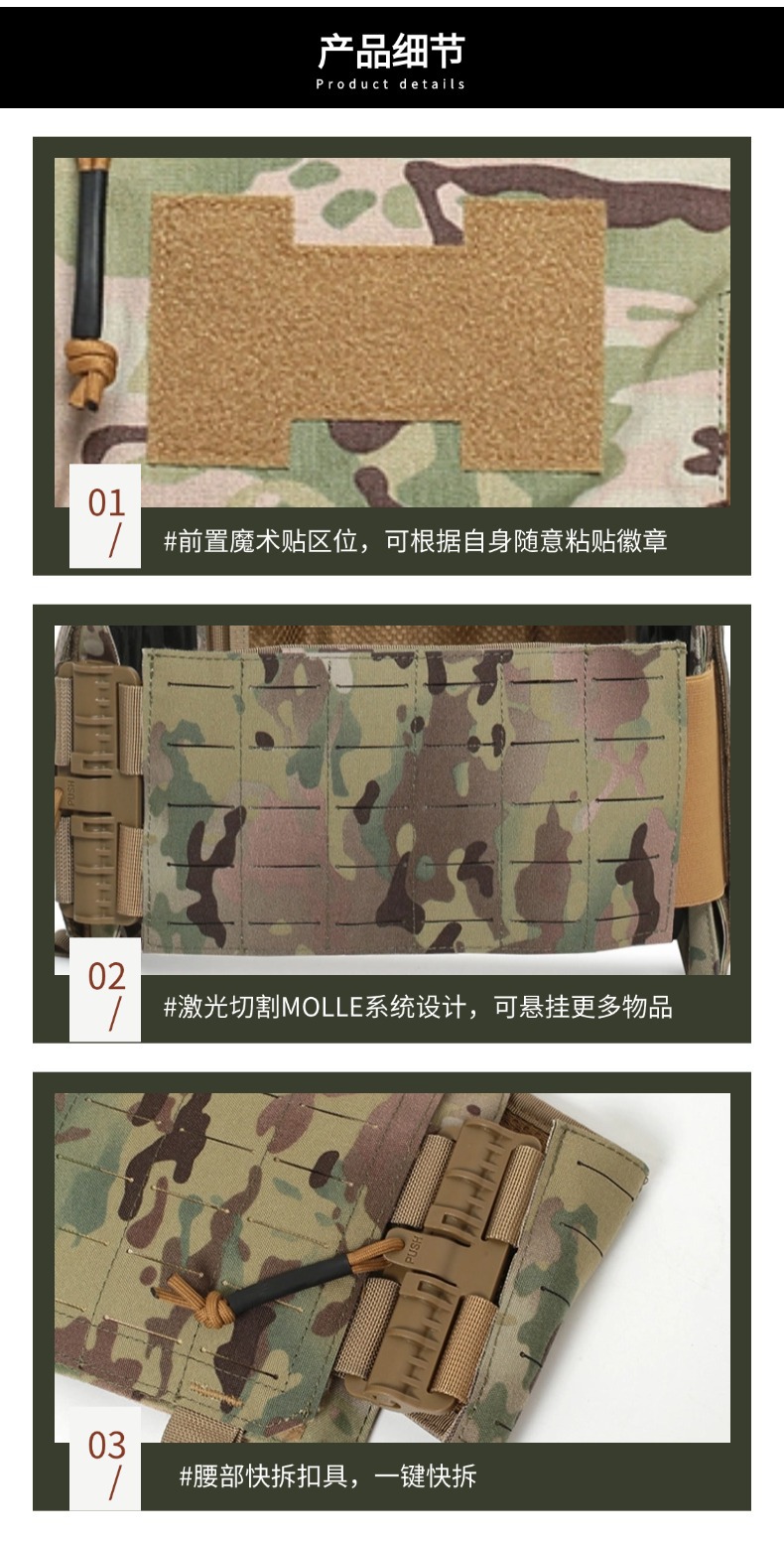 产品细节
Product details

01
/
#前置魔术贴区位，可根据自身随意粘贴徽章

PUSH

02
/
#激光切割MOLLE系统设计，可悬挂更多物品

PUSH

03
/
#腰部快拆扣具，一键快拆