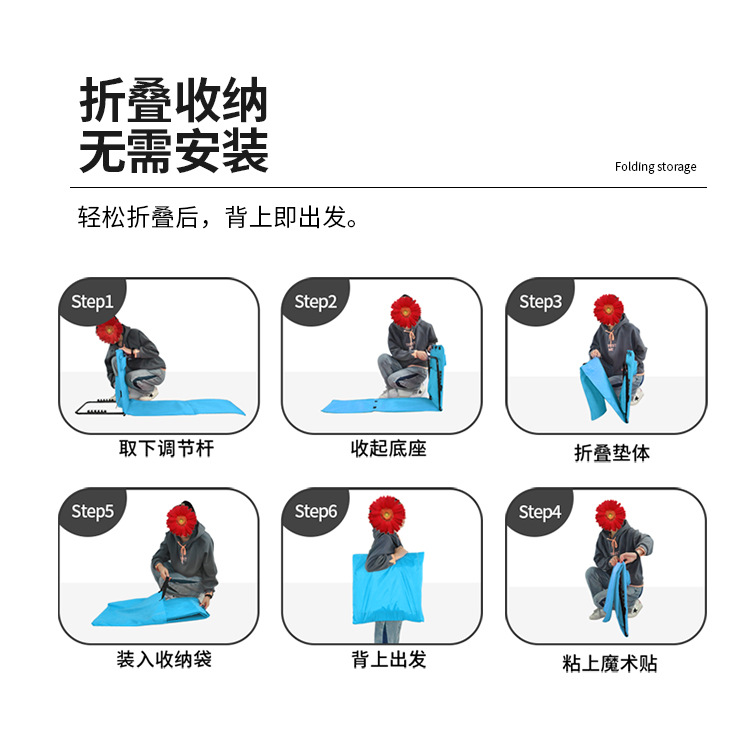 折叠收纳
无需安装

Folding storage

轻松折叠后，背上即出发。

Step1
取下调节杆

Step2
收起底座

Step3
折叠垫体

Step5
装入收纳袋

Step6
背上出发

Step4
粘上魔术贴