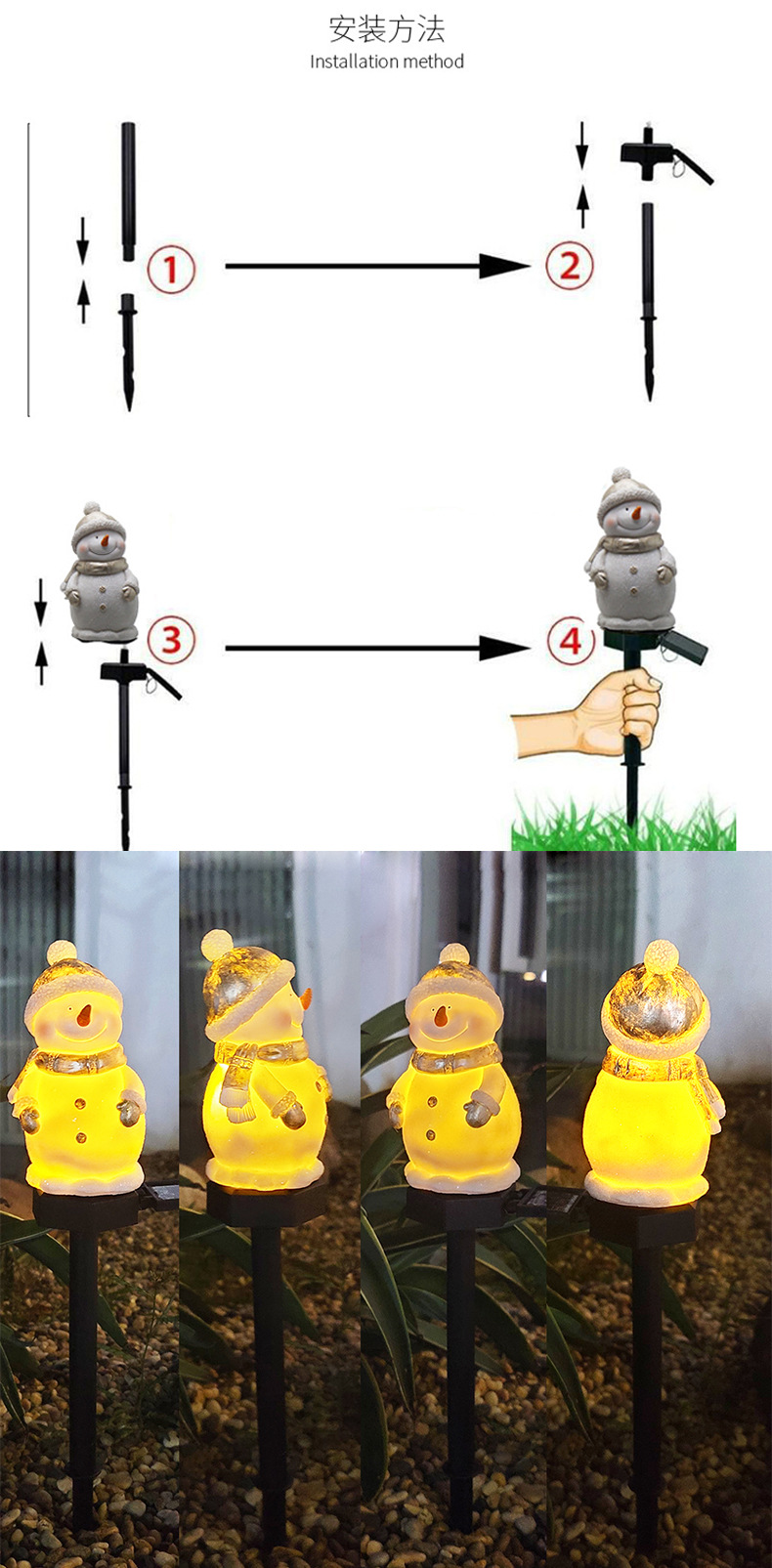 安装方法
Installation method

①

②

③

④