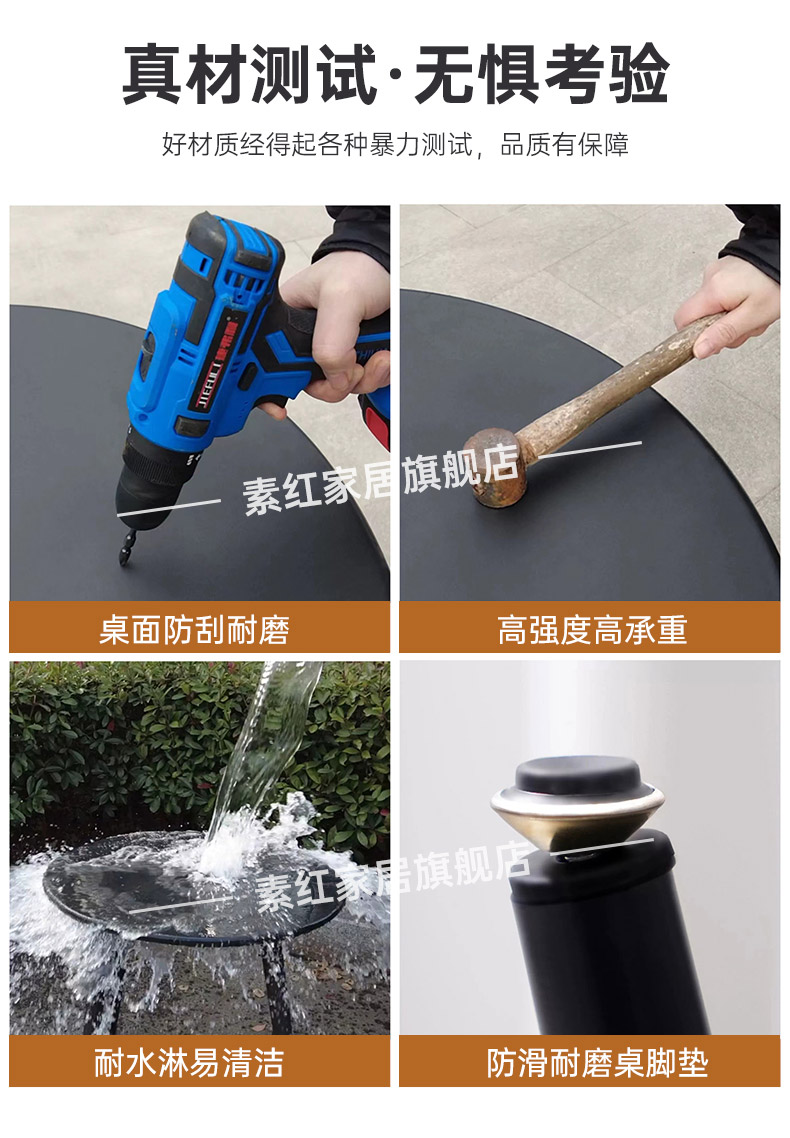 真材测试·无惧考验

好材质经得起各种暴力测试，品质有保障

素红家居旗舰店

桌面防刮耐磨

高强度高承重

素红家居旗舰店

耐水淋易清洁

防滑耐磨桌脚垫