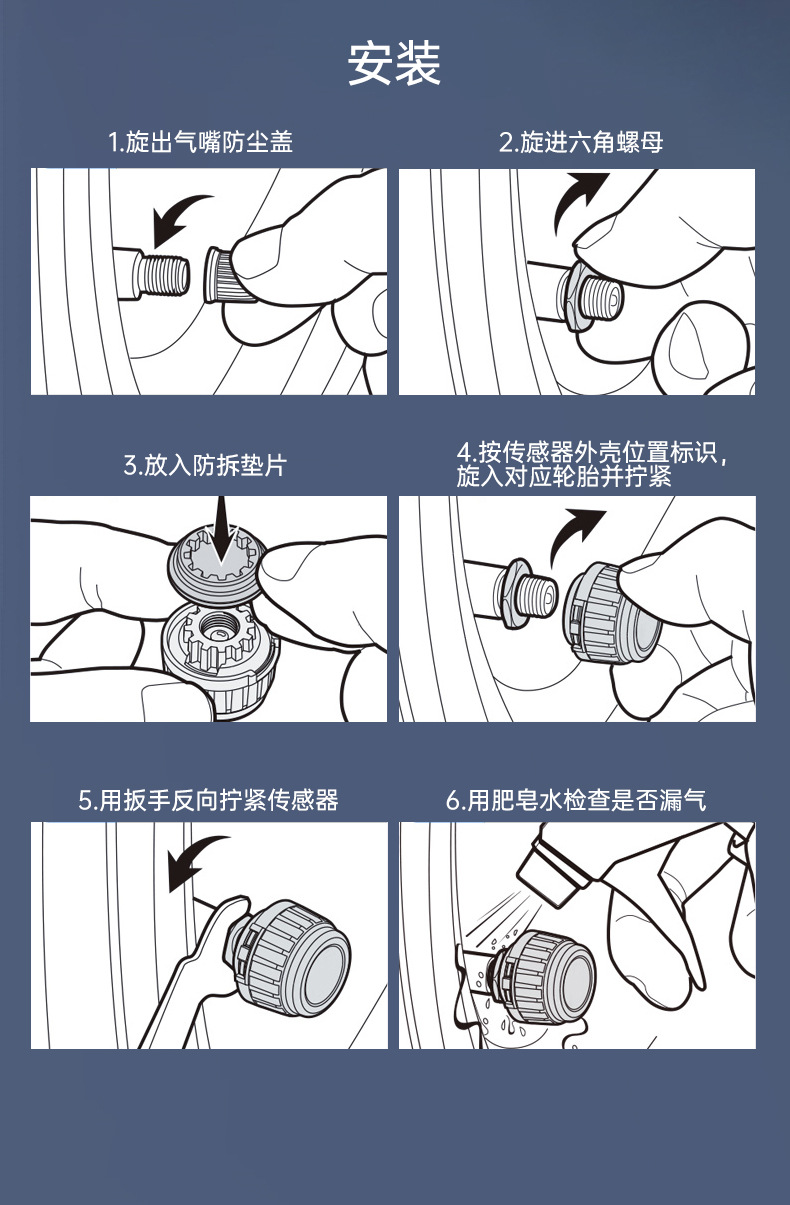 安装

1.旋出气嘴防尘盖

2.旋进六角螺母

3.放入防拆垫片

4.按传感器外壳位置标识，旋入对应轮胎并拧紧

5.用扳手反向拧紧传感器

6.用肥皂水检查是否漏气