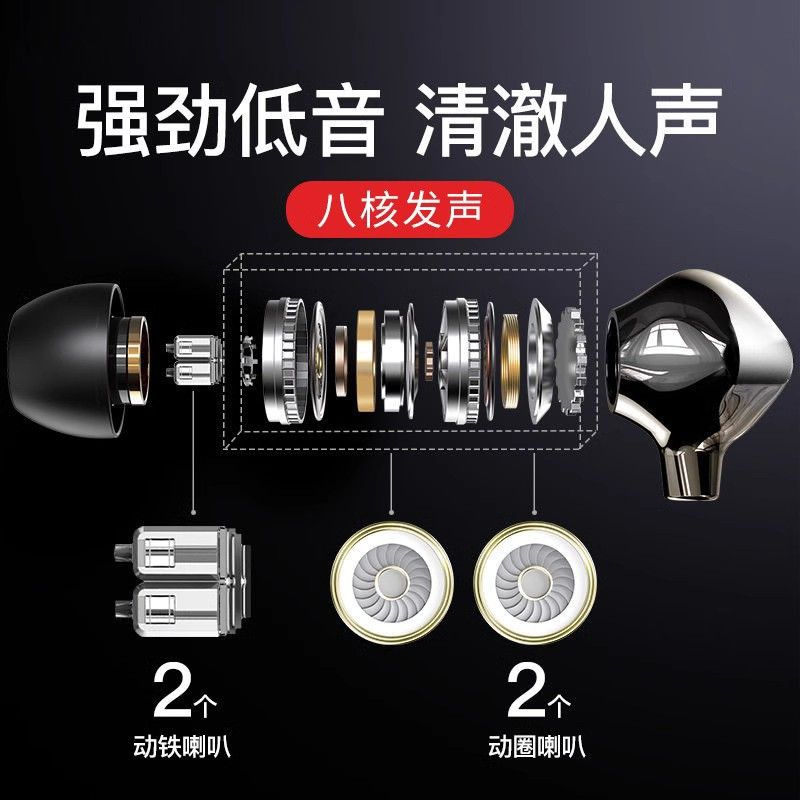 强劲低音 清澈人声

八核发声

2个
动铁喇叭

2个
动圈喇叭