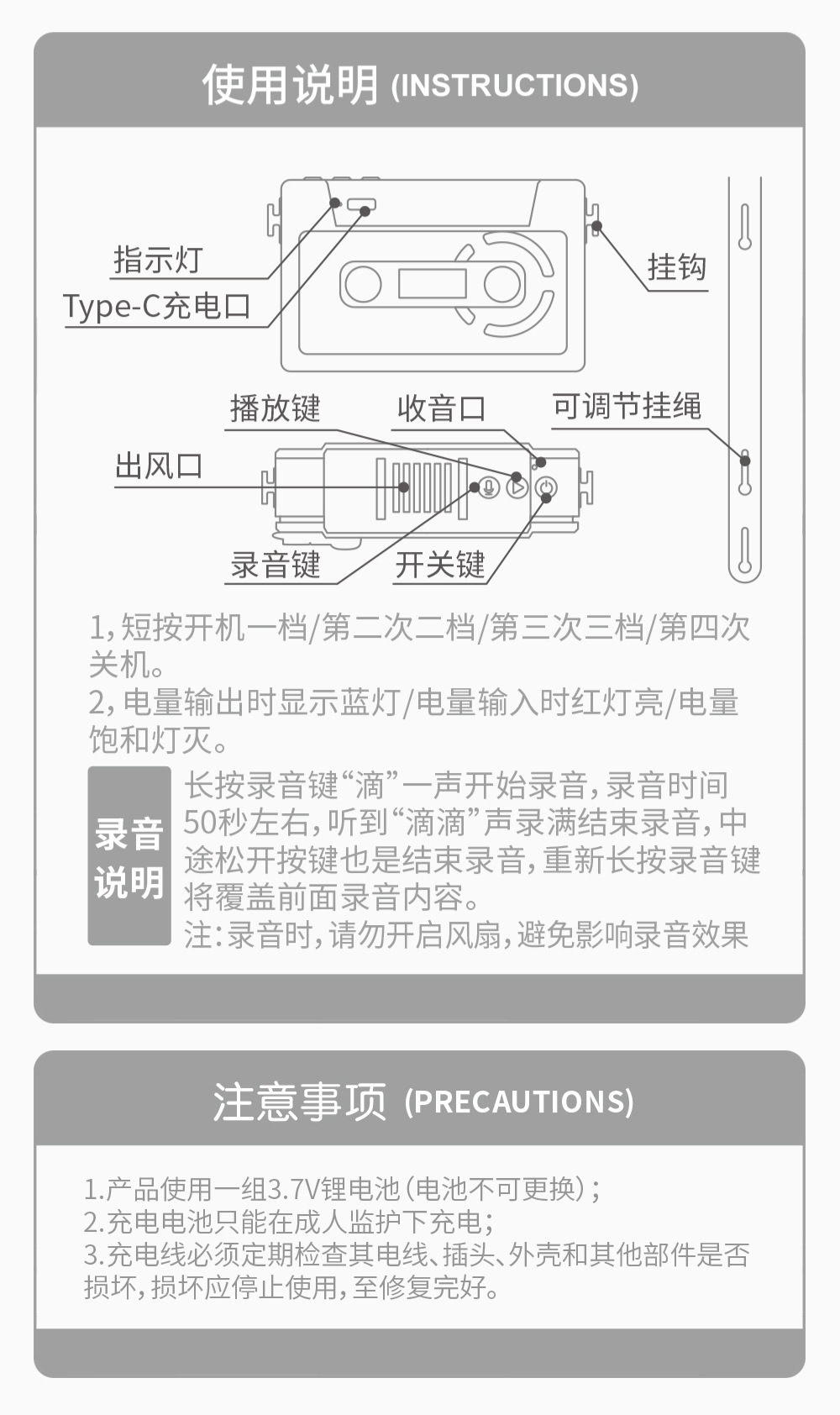 使用说明 (INSTRUCTIONS)

指示灯
Type-C充电口
挂钩
播放键
收音口
可调节挂绳
出风口
录音键
开关键

1,短按开机一档/第二次二档/第三次三档/第四次关机。
2,电量输出时显示蓝灯/电量输入时红灯亮/电量饱和灯灭。

录音说明

长按录音键“滴”一声开始录音,录音时间50秒左右,听到“滴滴”声录满结束录音,中途松开按键也是结束录音,重新长按录音键将覆盖前面录音内容。
注:录音时,请勿开启风扇,避免影响录音效果

注意事项 (PRECAUTIONS)

1.产品使用一组3.7V锂电池(电池不可更换);
2.充电电池只能在成人监护下充电;
3.充电线必须定期检查其电线、插头、外壳和其他部件是否损坏,损坏应停止使用,至修复完好。