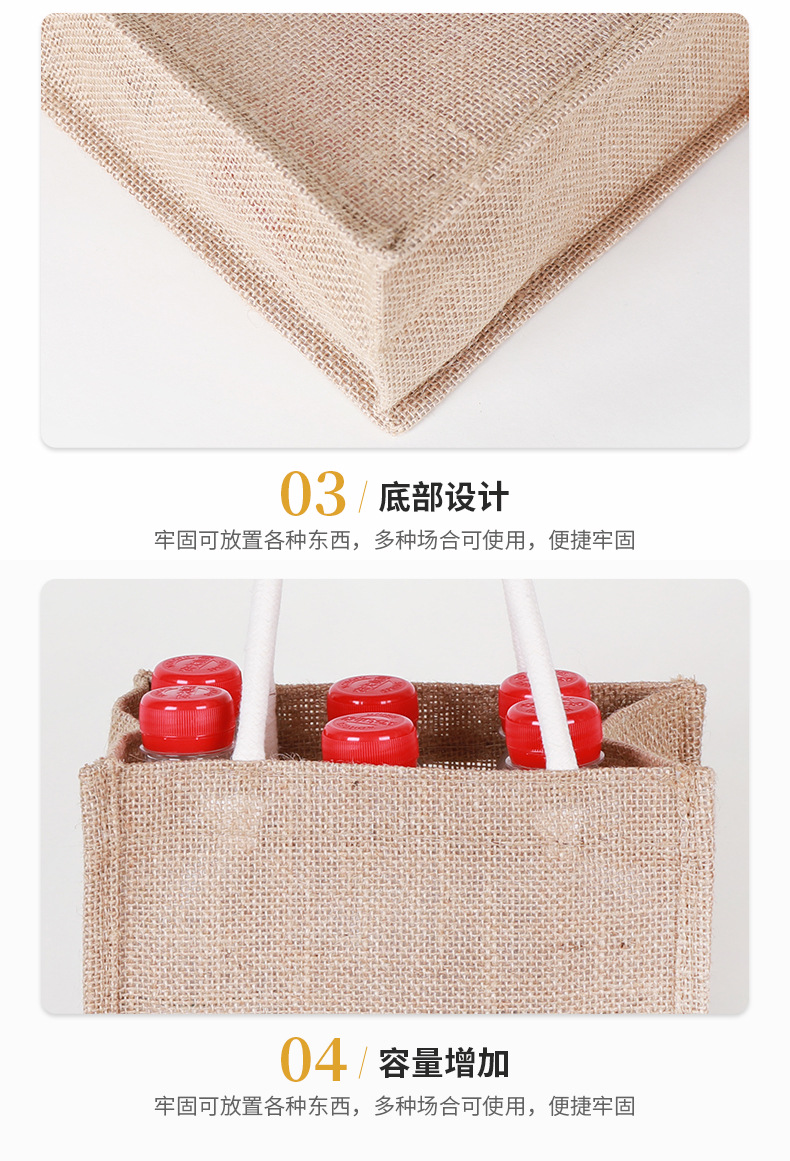 03 / 底部设计

牢固可放置各种东西，多种场合可使用，便捷牢固

04 / 容量增加

牢固可放置各种东西，多种场合可使用，便捷牢固