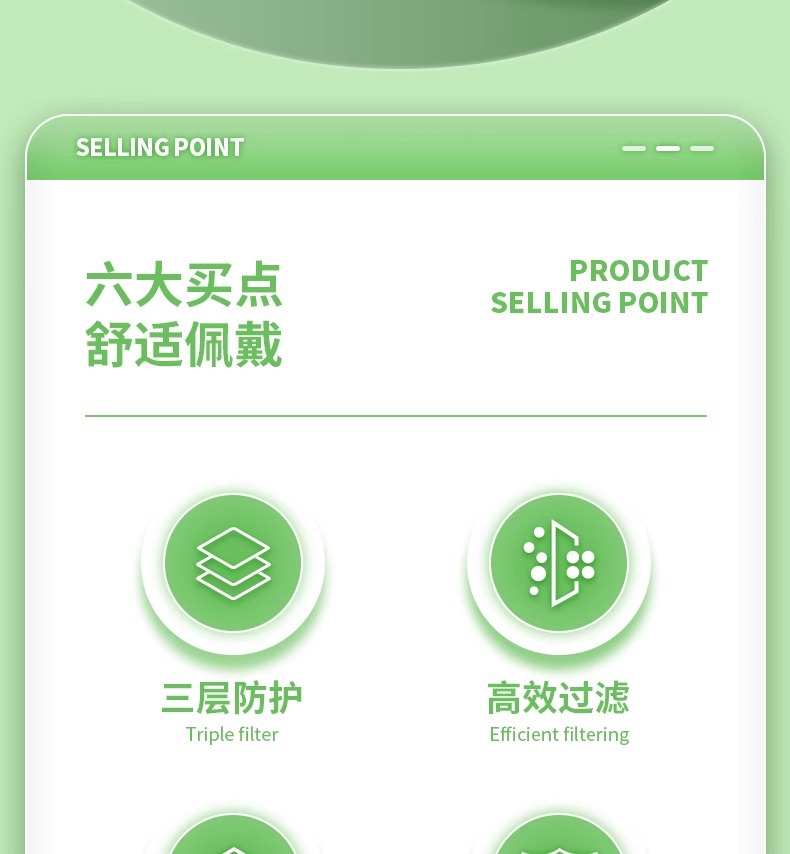 SELLING POINT

六大买点
舒适佩戴

PRODUCT
SELLING POINT

三层防护
Triple filter

高效过滤
Efficient filtering