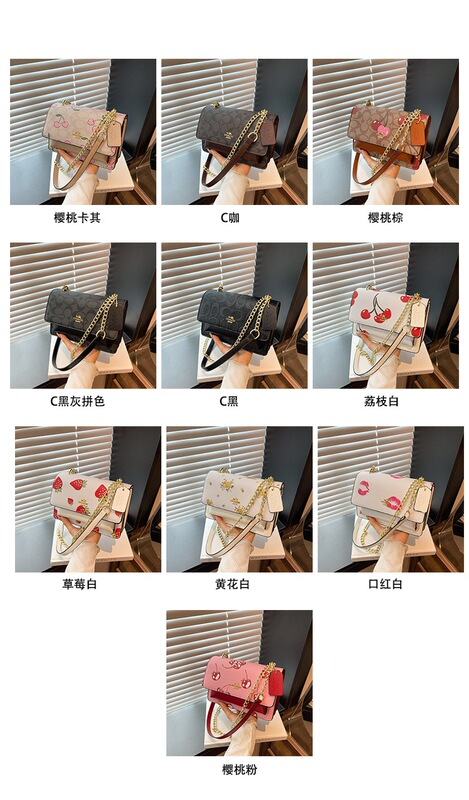 樱桃卡其

C咖

樱桃棕

C黑灰拼色

C黑

荔枝白

草莓白

黄花白

口红白

樱桃粉