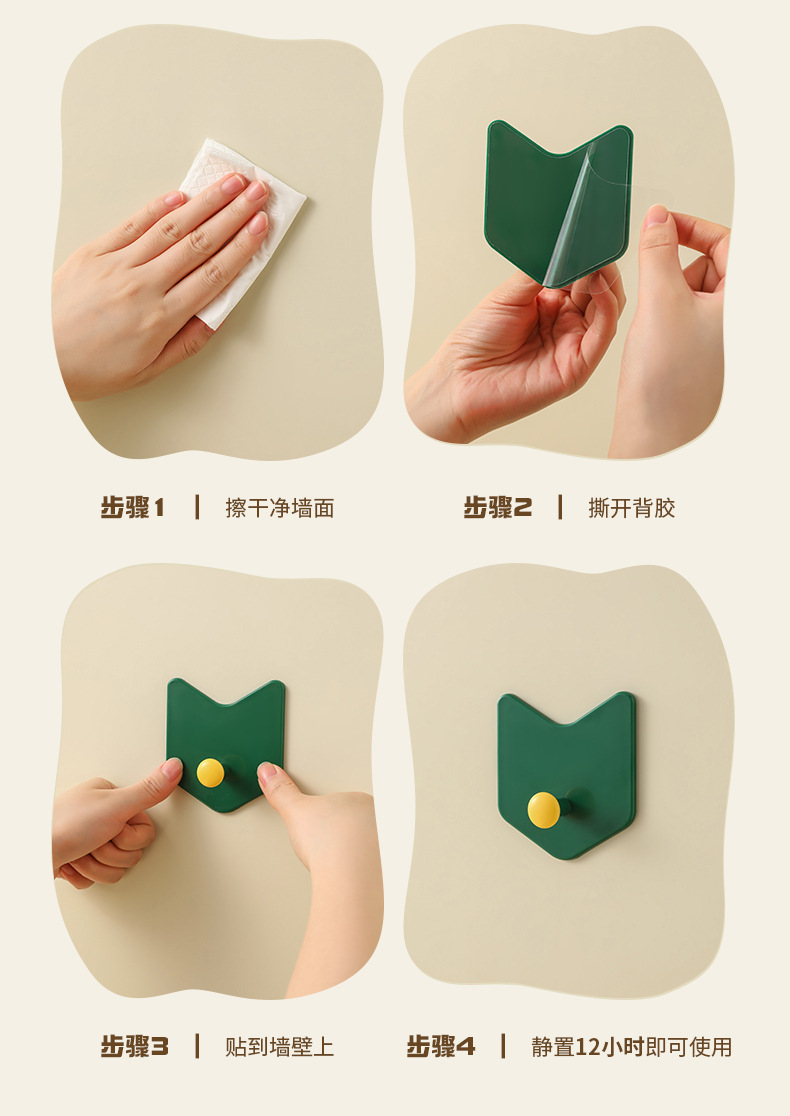 步骤1 | 擦干净墙面

步骤2 | 撕开背胶

步骤3 | 贴到墙壁上

步骤4 | 静置12小时即可使用