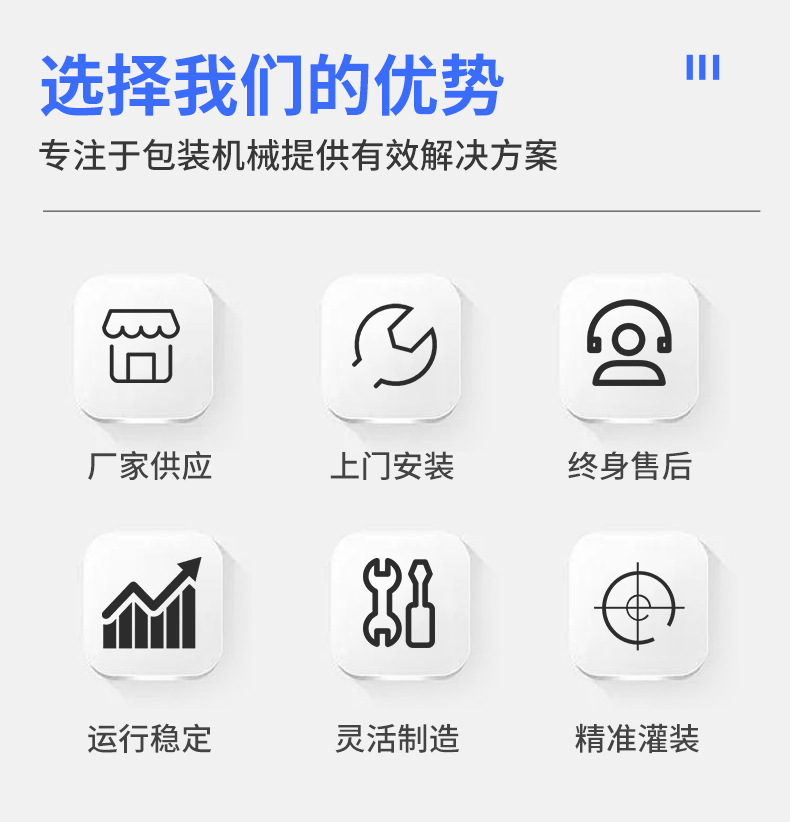 选择我们的优势

专注于包装机械提供有效解决方案

厂家供应

上门安装

终身售后

运行稳定

灵活制造

精准灌装