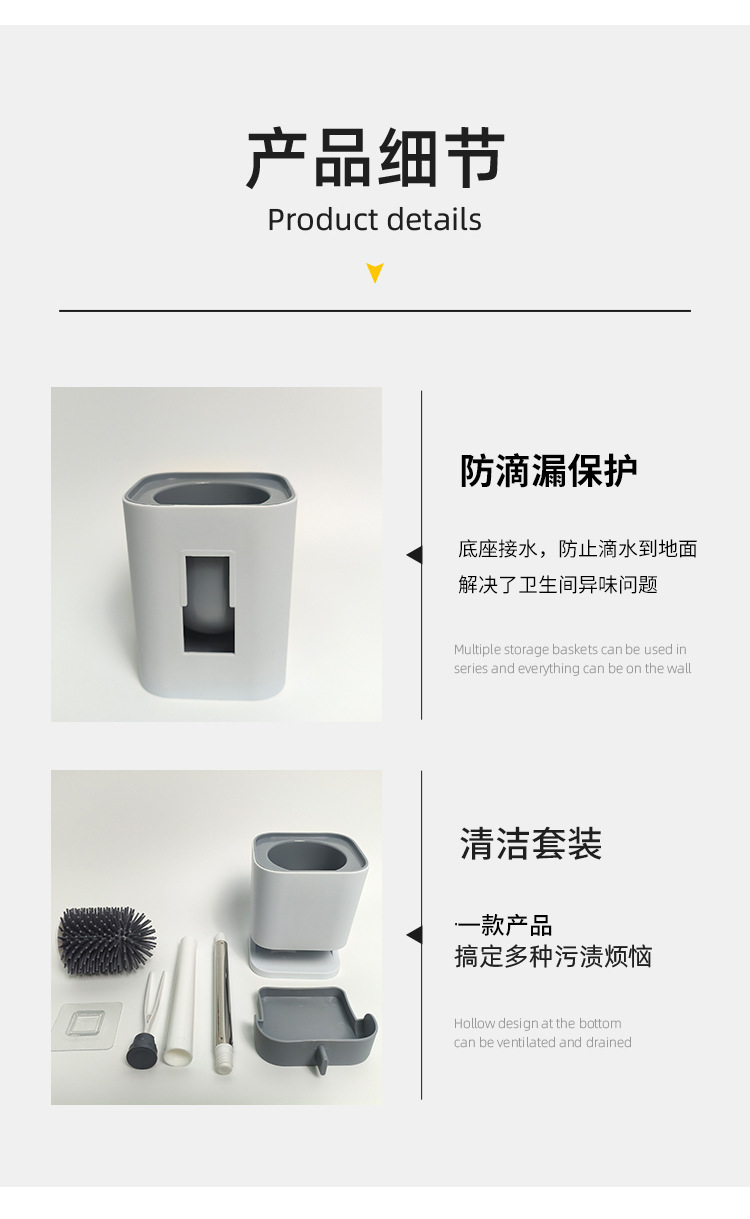 产品细节
Product details

防滴漏保护

底座接水，防止滴水到地面
解决了卫生间异味问题

Multiple storage baskets can be used in series and everything can be on the wall

清洁套装

一款产品
搞定多种污渍烦恼

Hollow design at the bottom can be ventilated and drained